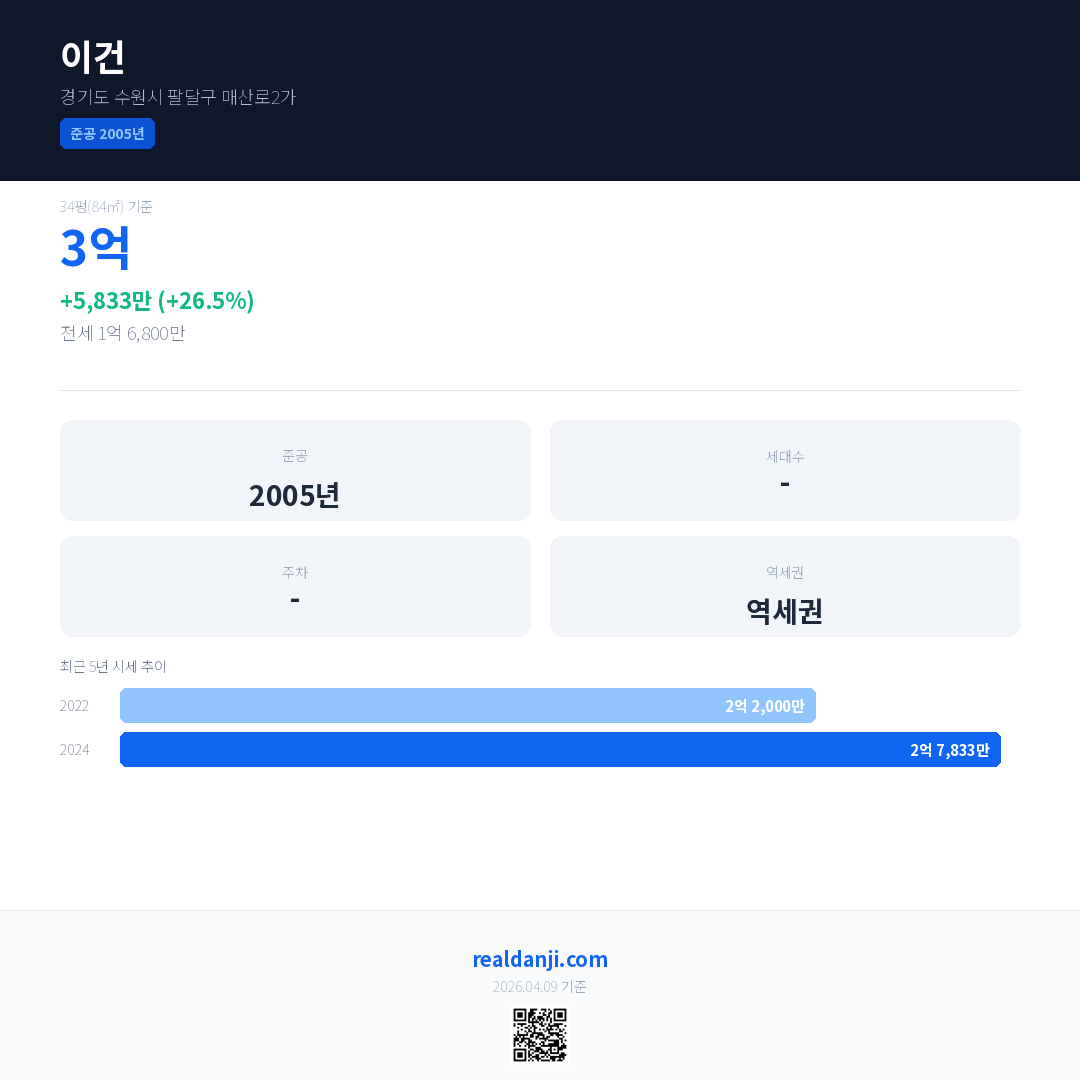 이건
경기도 수원시 팔달구 매산로2가
준공 2005년

34평(84㎡) 기준
3억
+5,833만 (+26.5%)
전세 1억 6,800만

준공
2005년

세대수
-

주차
-

역세권
역세권

최근 5년 시세 추이
2022
2억 2,000만
2024
2억 7,833만

realdanji.com
2026.04.09 기준