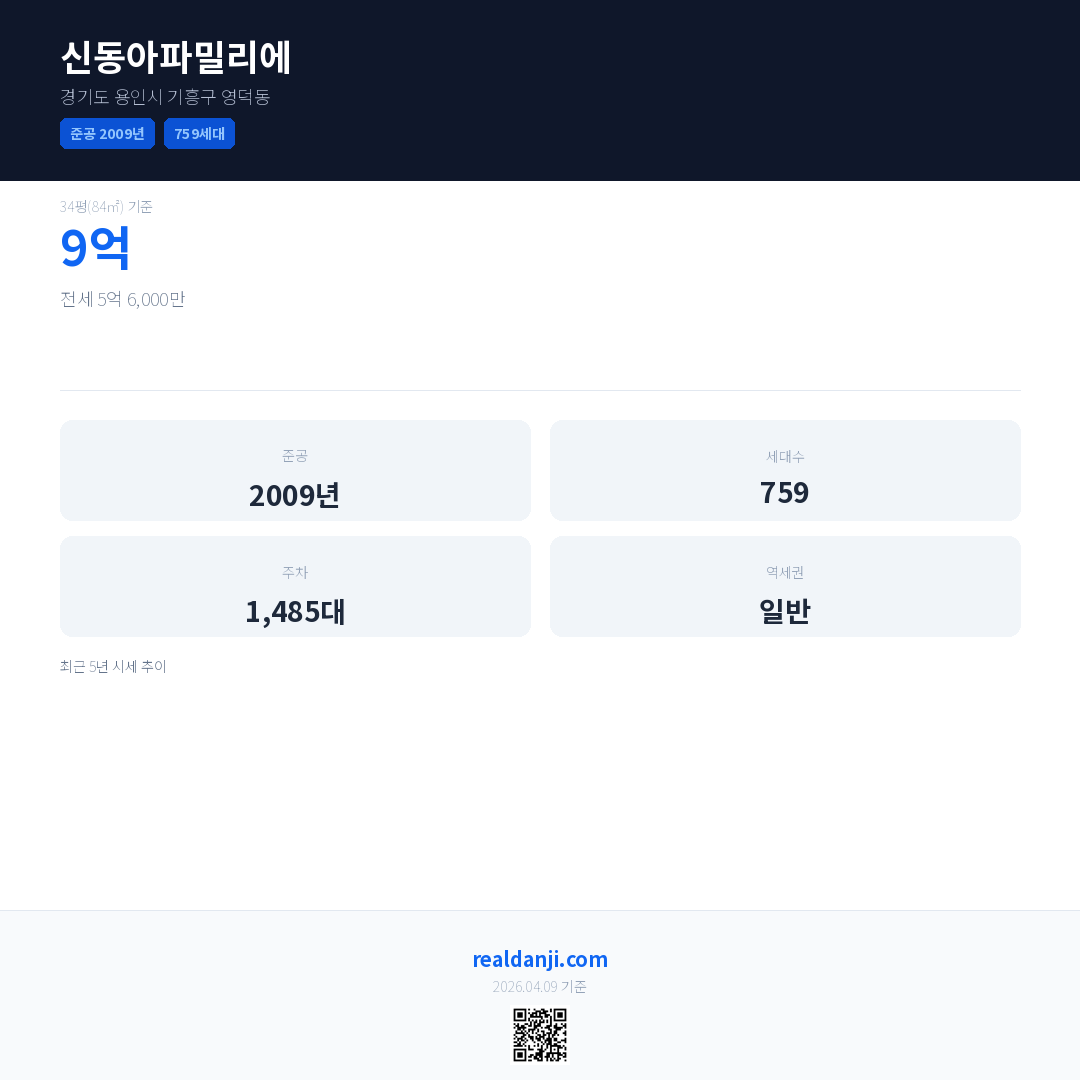 신동아파밀리에

경기도 용인시 기흥구 영덕동

준공 2009년 759세대

34평(84㎡) 기준

9억

전세 5억 6,000만

준공
2009년

세대수
759

주차
1,485대

역세권
일반

최근 5년 시세 추이

realdanji.com

2026.04.09 기준