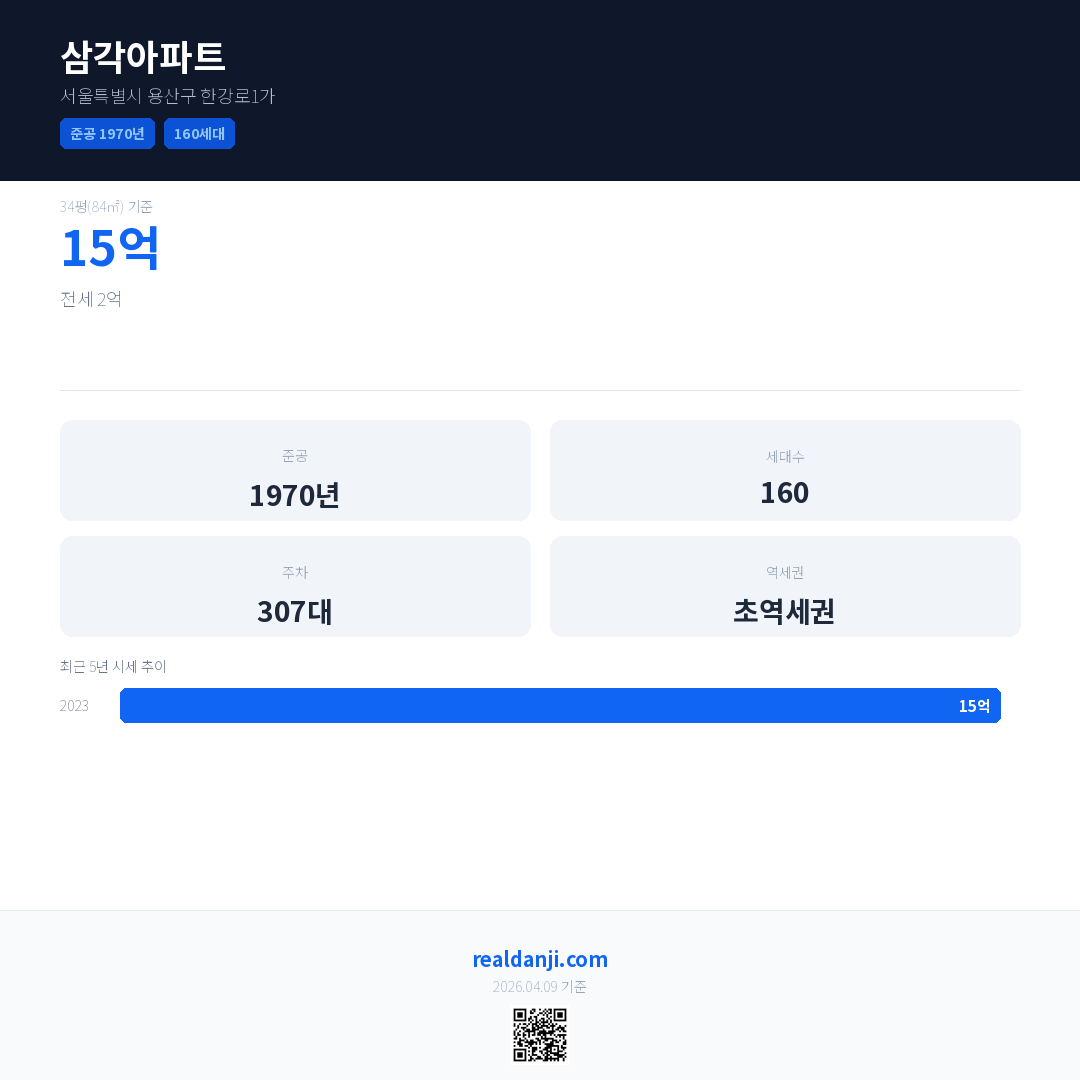 삼각아파트
서울특별시 용산구 한강로1가

준공 1970년 160세대

34평(84㎡) 기준

15억

전세 2억

준공
1970년

세대수
160

주차
307대

역세권
초역세권

최근 5년 시세 추이

2023 15억

realdanji.com
2026.04.09 기준