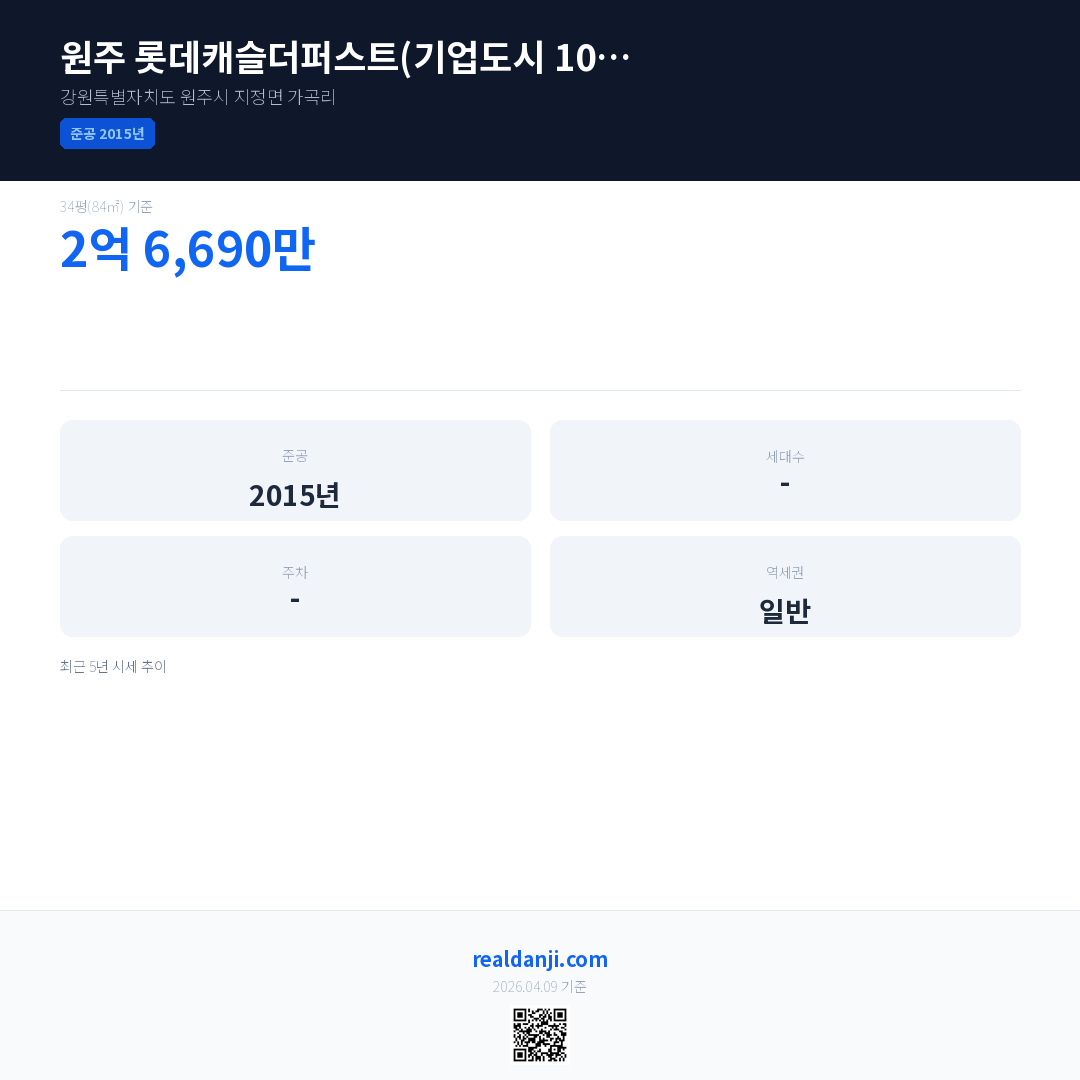 원주 롯데캐슬더퍼스트(기업도시 10…

강원특별자치도 원주시 지정면 가곡리

준공 2015년

34평(84㎡) 기준

2억 6,690만

준공
2015년

세대수
-

주차
-

역세권
일반

최근 5년 시세 추이

realdanji.com

2026.04.09 기준