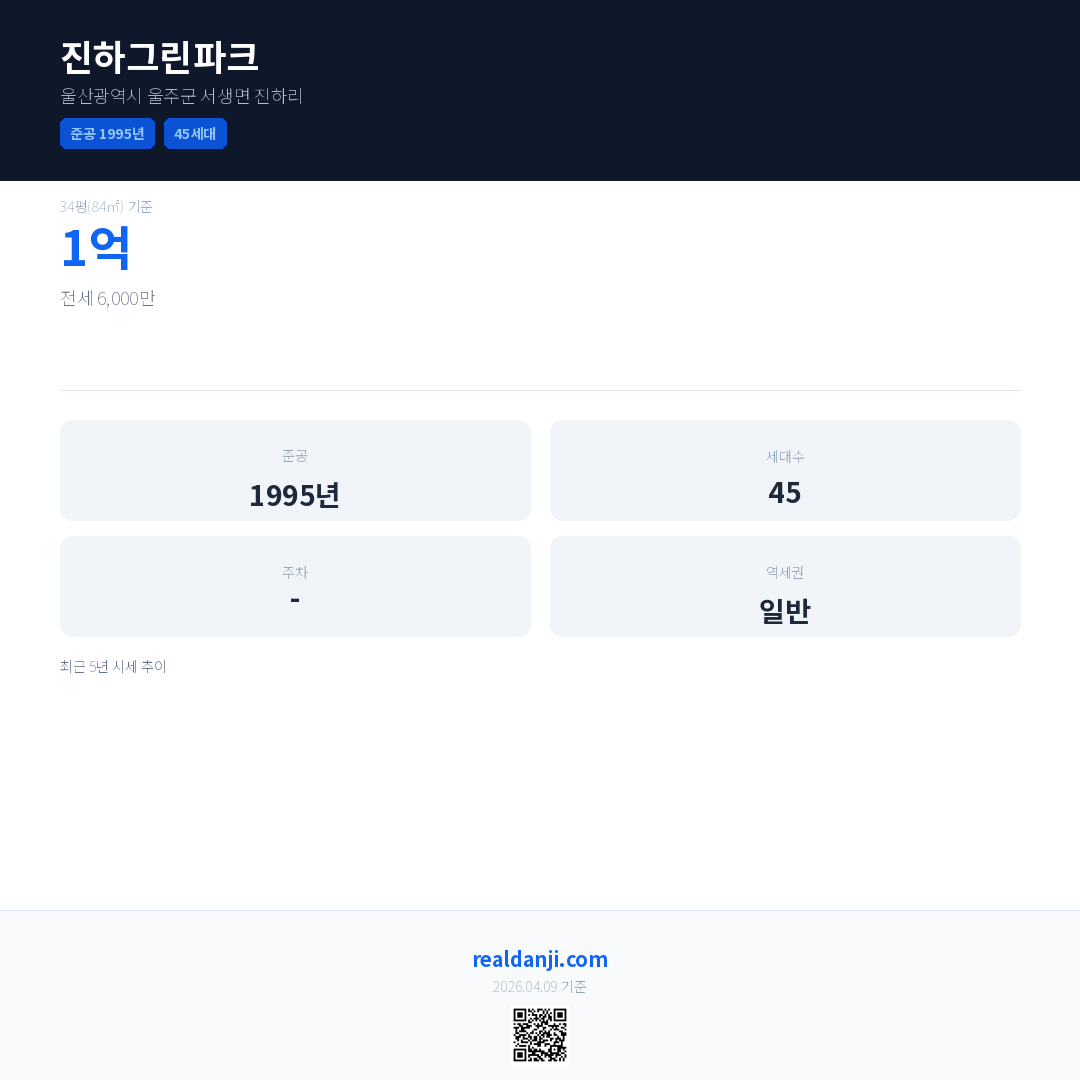 진하그린파크

울산광역시 울주군 서생면 진하리

준공 1995년 45세대

34평(84㎡) 기준

1억

전세 6,000만

준공

1995년

세대수

45

주차

-

역세권

일반

최근 5년 시세 추이

realdanji.com

2026.04.09 기준