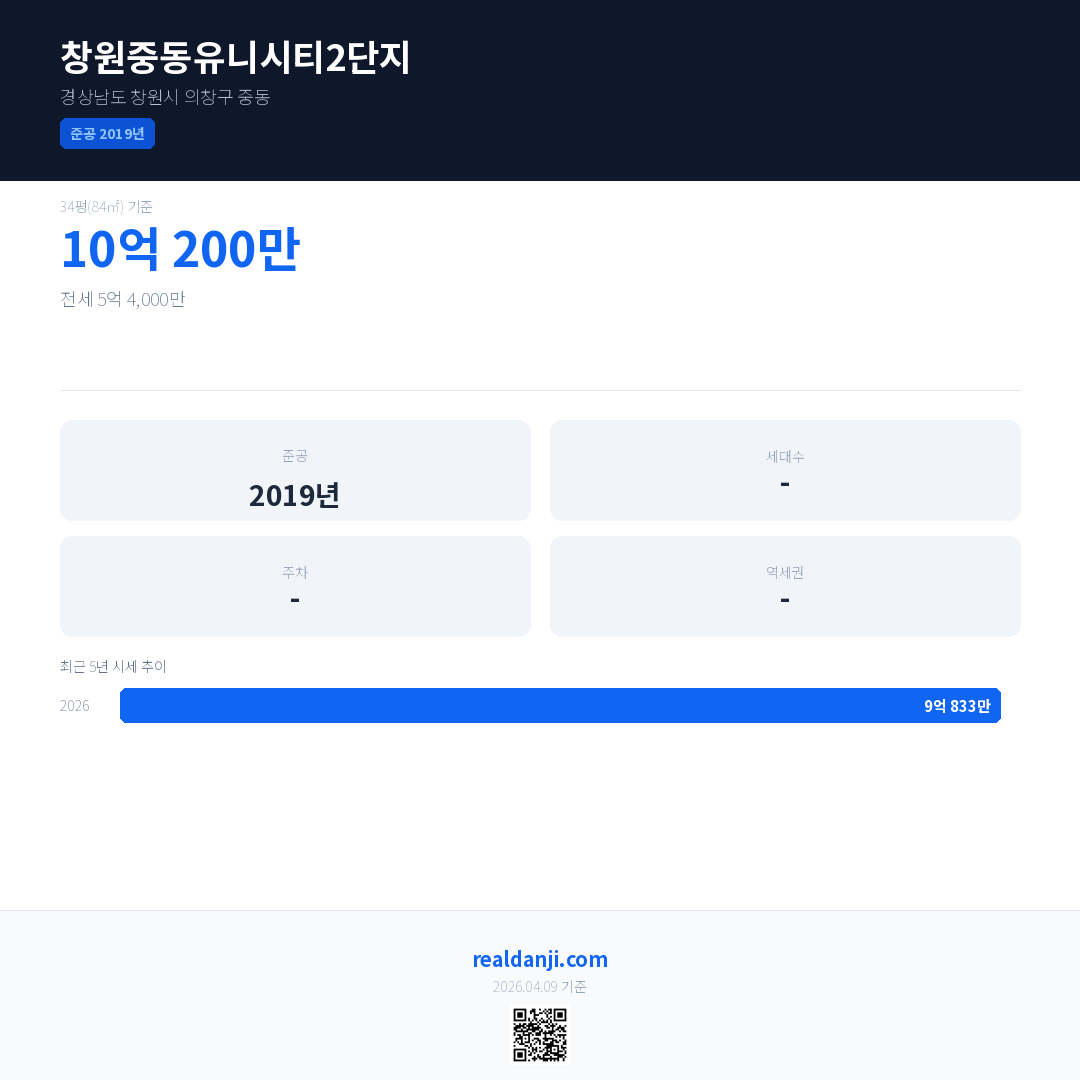 창원중동유니시티2단지

경상남도 창원시 의창구 중동

준공 2019년

34평(84㎡) 기준

10억 200만

전세 5억 4,000만

준공
2019년

세대수
-

주차
-

역세권
-

최근 5년 시세 추이

2026 9억 833만

realdanji.com

2026.04.09 기준