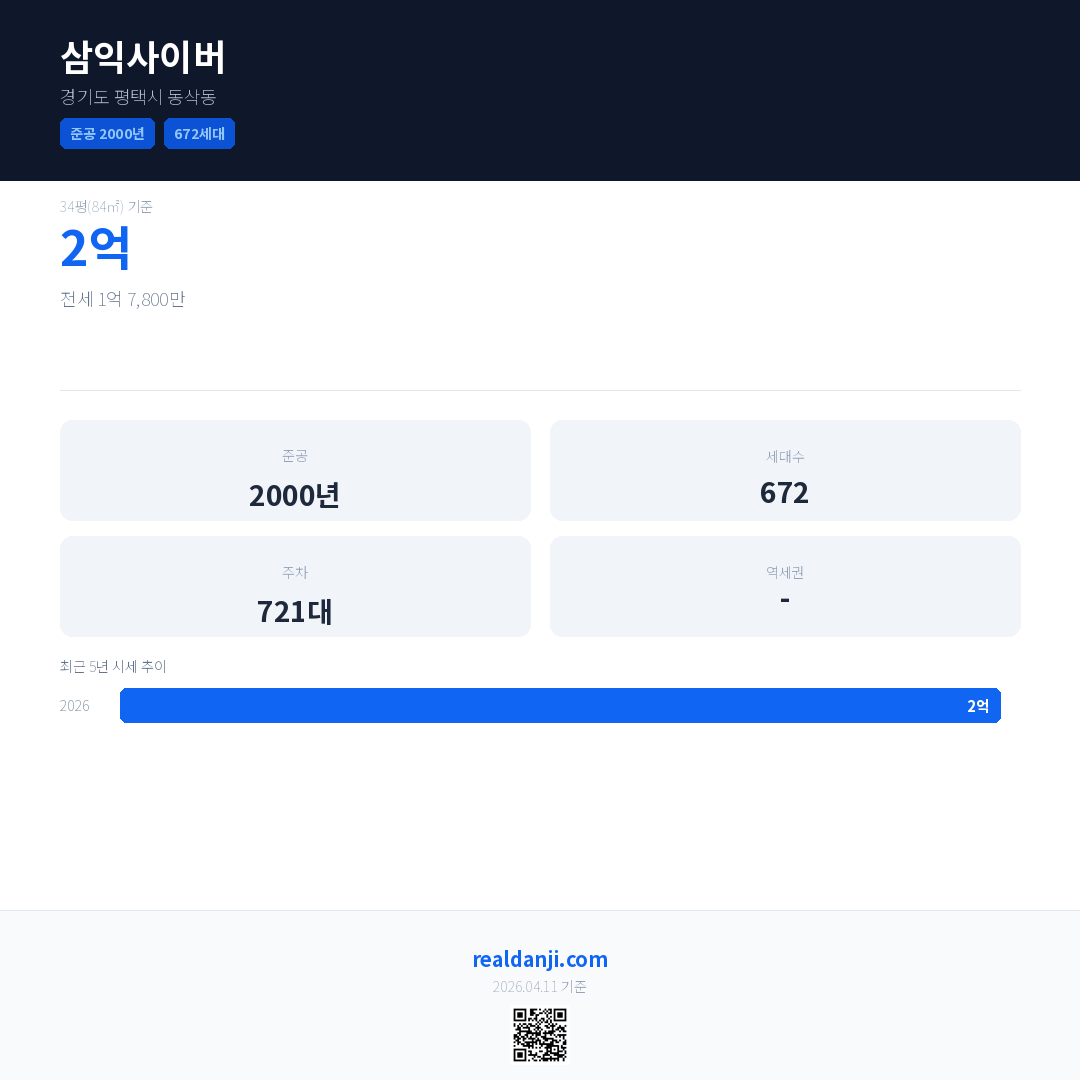 삼익사이버
경기도 평택시 동삭동
준공 2000년
672세대

34평(84㎡) 기준
2억
전세 1억 7,800만

준공
2000년

세대수
672

주차
721대

역세권
-

최근 5년 시세 추이
2026
2억

realdanji.com
2026.04.11 기준