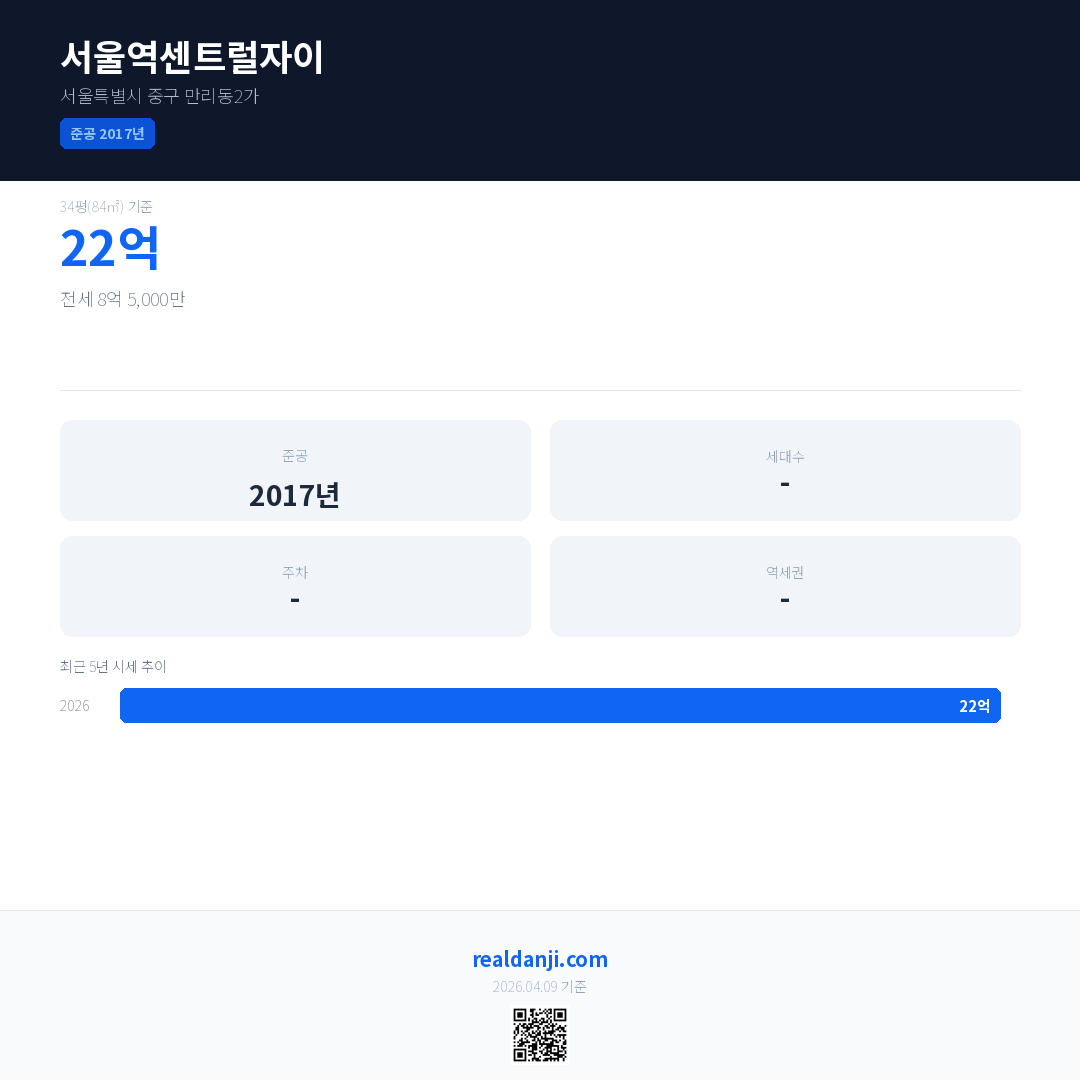 서울역센트럴자이

서울특별시 중구 만리동2가

준공 2017년

34평(84㎡) 기준

22억

전세 8억 5,000만

준공

2017년

세대수

-

주차

-

역세권

-

최근 5년 시세 추이

2026

22억

realdanji.com

2026.04.09 기준