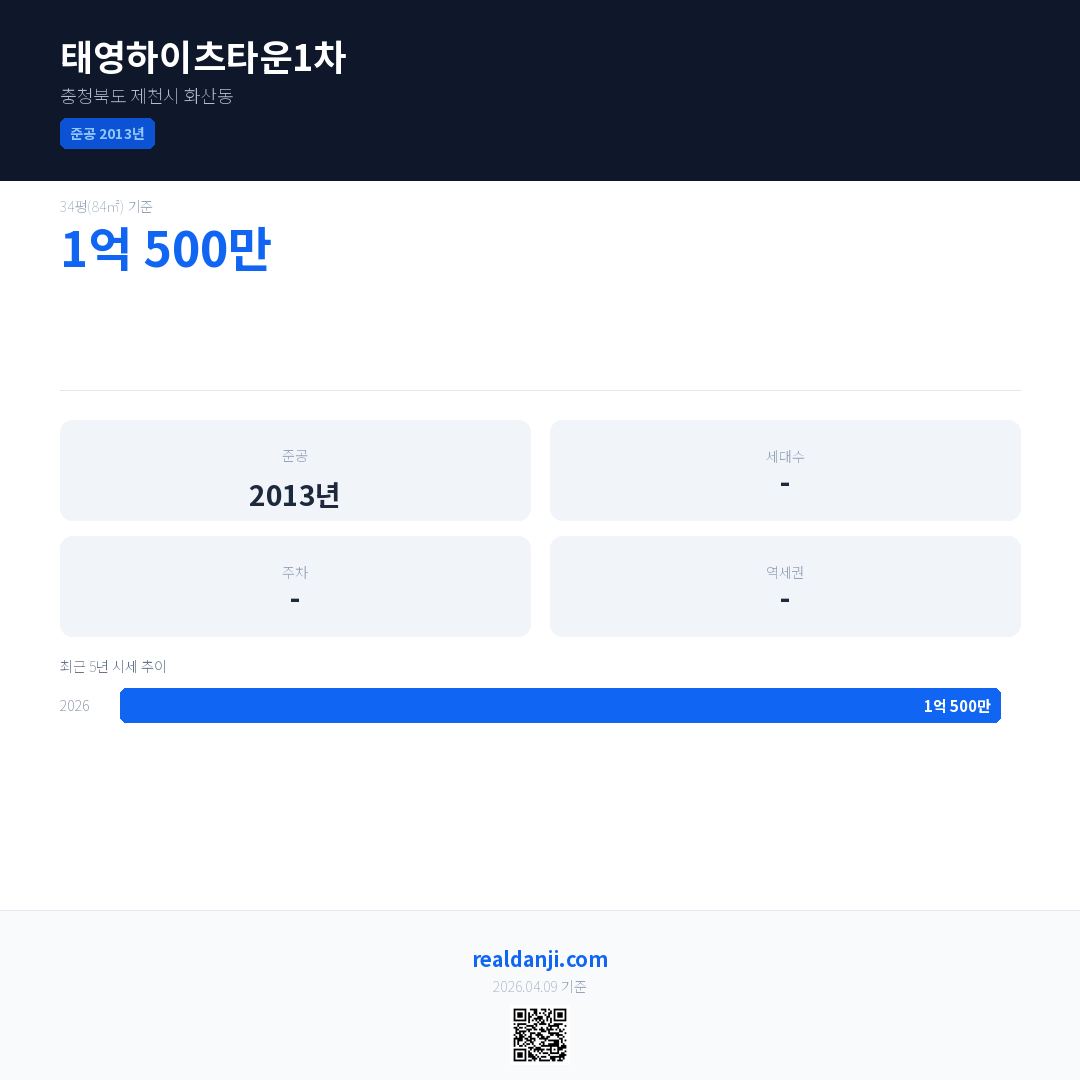 태영하이츠타운1차

충청북도 제천시 화산동

준공 2013년

34평(84㎡) 기준

1억 500만

준공

2013년

세대수

-

주차

-

역세권

-

최근 5년 시세 추이

2026

1억 500만

realdanji.com

2026.04.09 기준