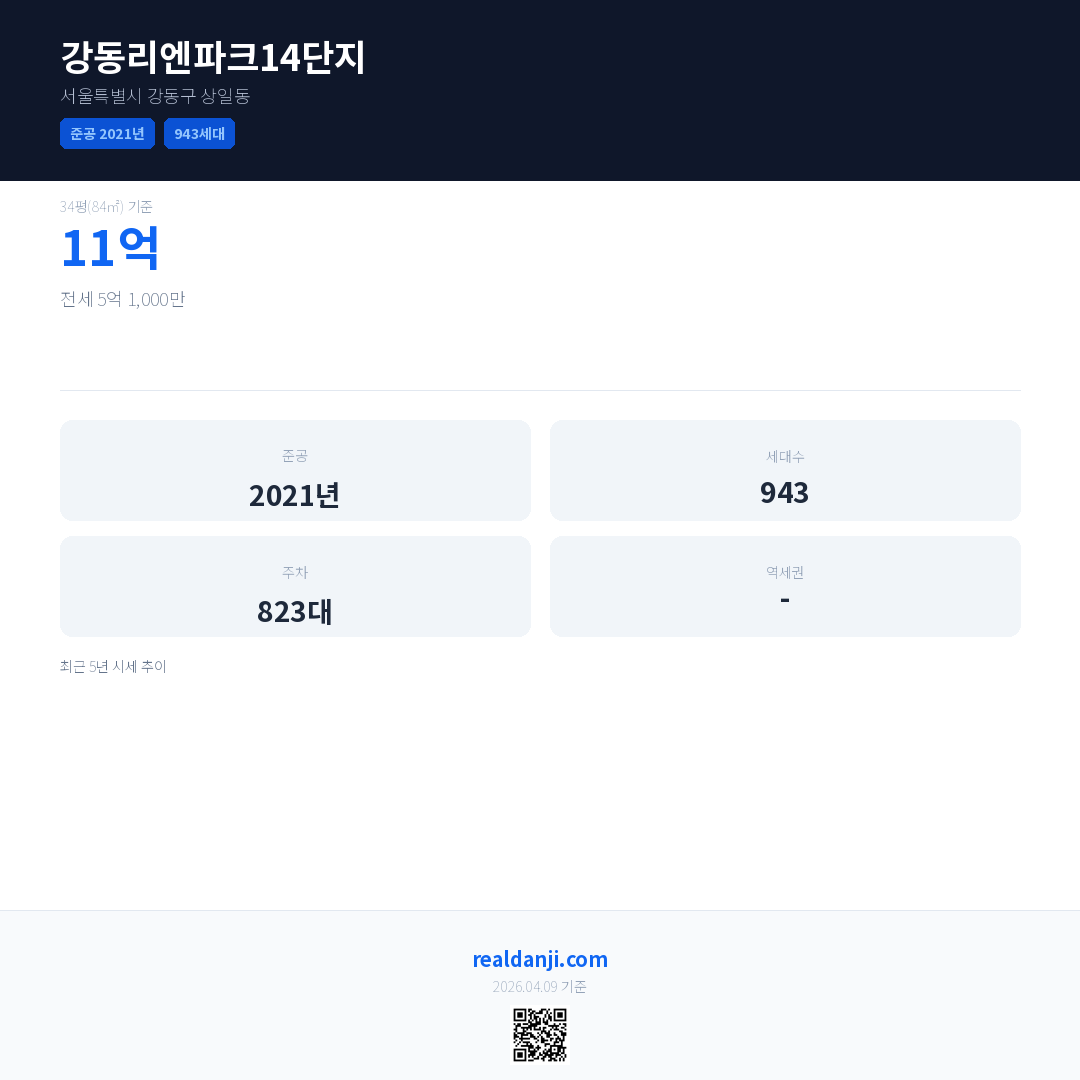 강동리엔파크14단지

서울특별시 강동구 상일동

준공 2021년

943세대

34평(84㎡) 기준

11억

전세 5억 1,000만

준공

2021년

세대수

943

주차

823대

역세권

-

최근 5년 시세 추이

realdanji.com

2026.04.09 기준