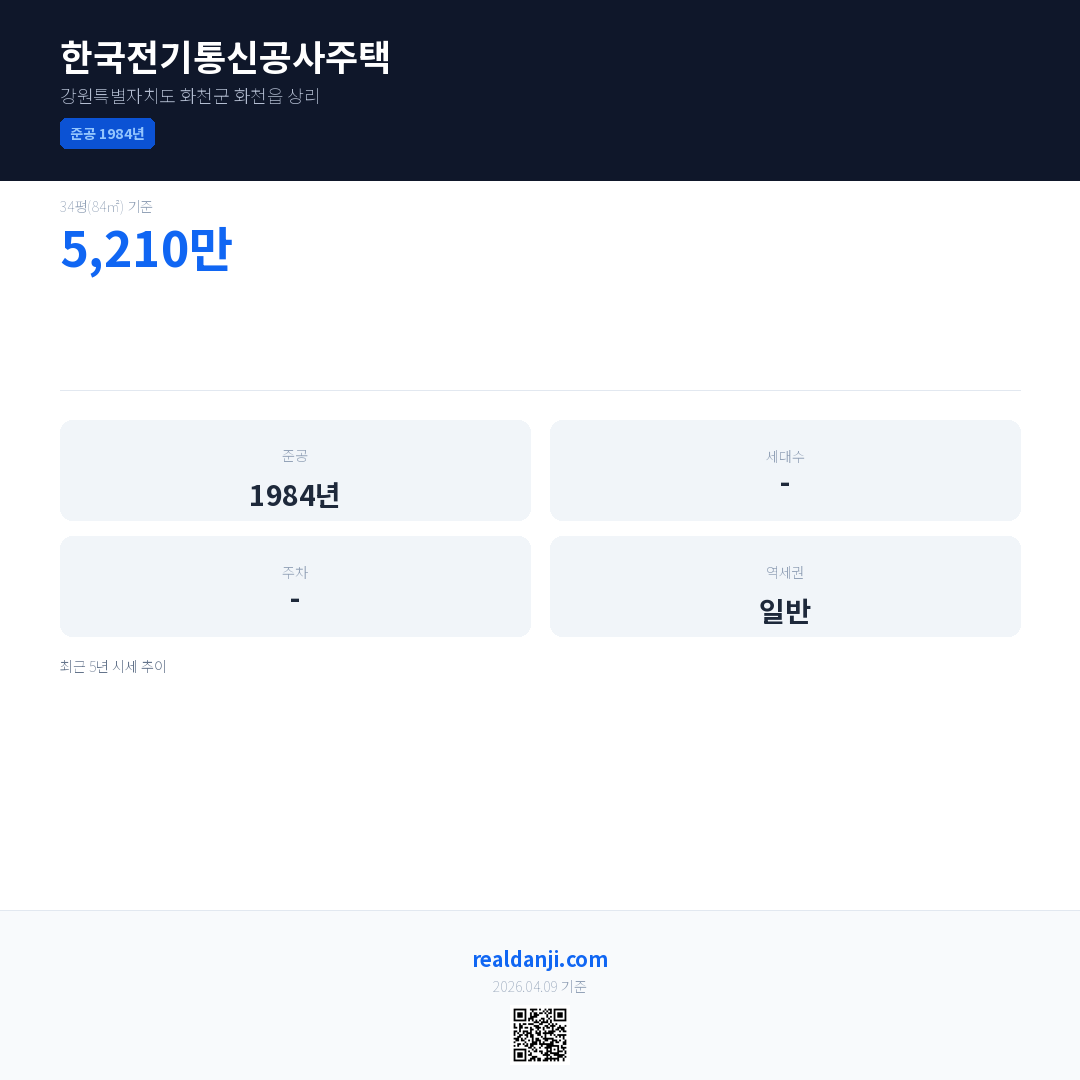 한국전기통신공사주택

강원특별자치도 화천군 화천읍 상리

준공 1984년

34평(84㎡) 기준

5,210만

준공

1984년

세대수

-

주차

-

역세권

일반

최근 5년 시세 추이

realdanji.com

2026.04.09 기준