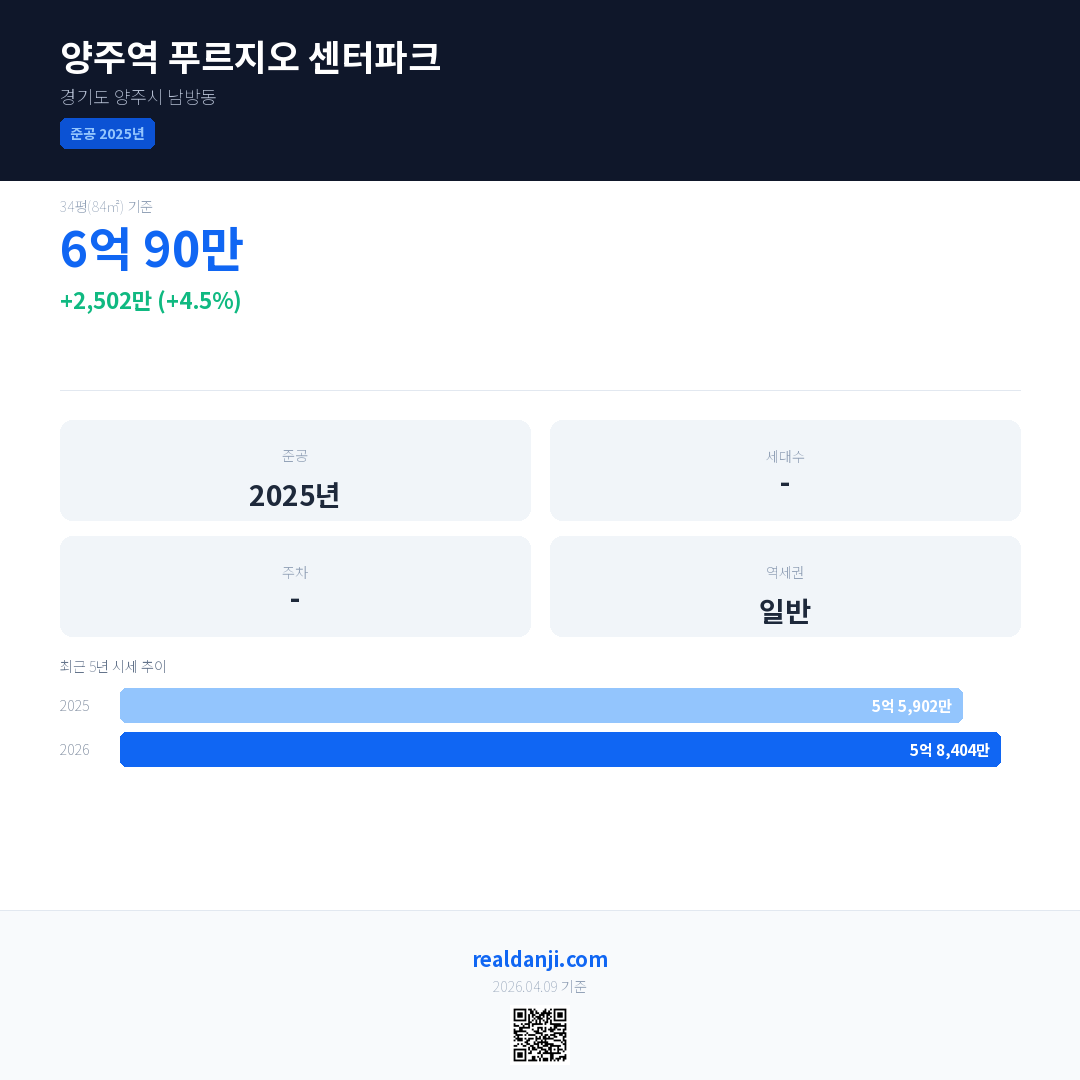 양주역 푸르지오 센터파크
경기도 양주시 남방동
준공 2025년

34평(84㎡) 기준
6억 90만
+2,502만 (+4.5%)

준공
2025년

세대수
-

주차
-

역세권
일반

최근 5년 시세 추이
2025 5억 5,902만
2026 5억 8,404만

realdanji.com
2026.04.09 기준