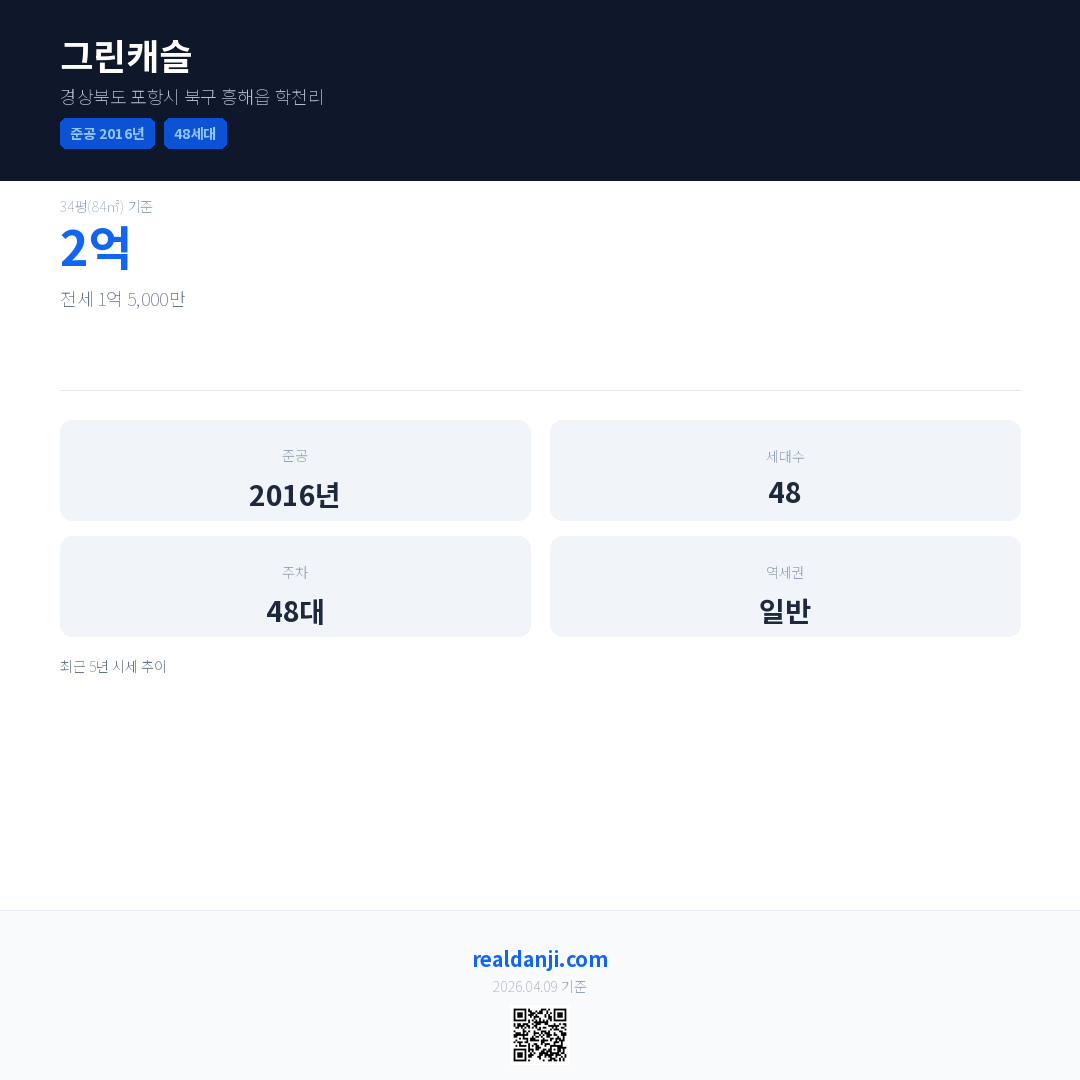 그린캐슬

경상북도 포항시 북구 흥해읍 학천리

준공 2016년

48세대

34평(84㎡) 기준

2억

전세 1억 5,000만

준공
2016년

세대수
48

주차
48대

역세권
일반

최근 5년 시세 추이

realdanji.com

2026.04.09 기준