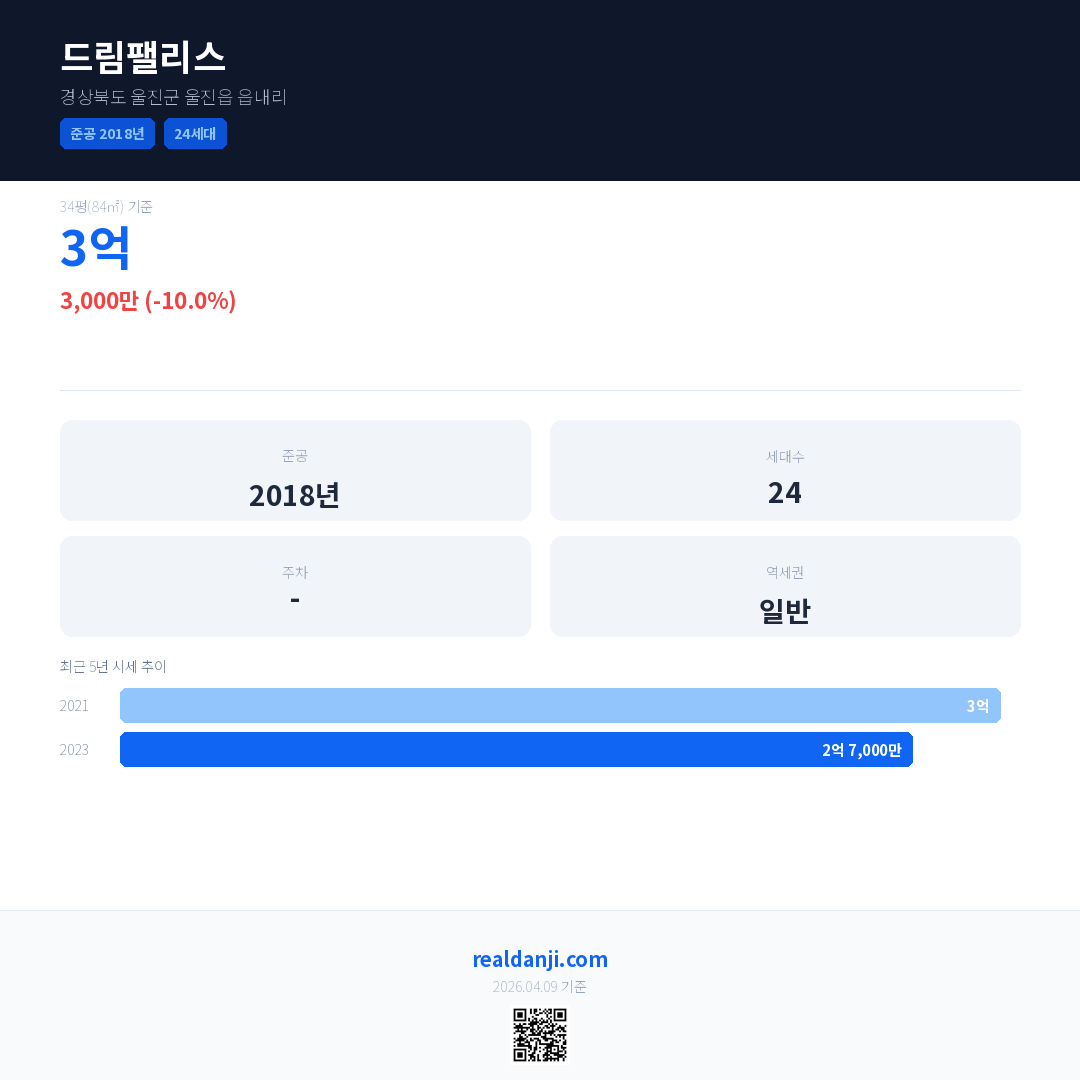 드림팰리스

경상북도 울진군 울진읍 읍내리

준공 2018년

24세대

34평(84㎡) 기준

3억

3,000만 (-10.0%)

준공

2018년

세대수

24

주차

-

역세권

일반

최근 5년 시세 추이

2021

3억

2023

2억 7,000만

realdanji.com

2026.04.09 기준