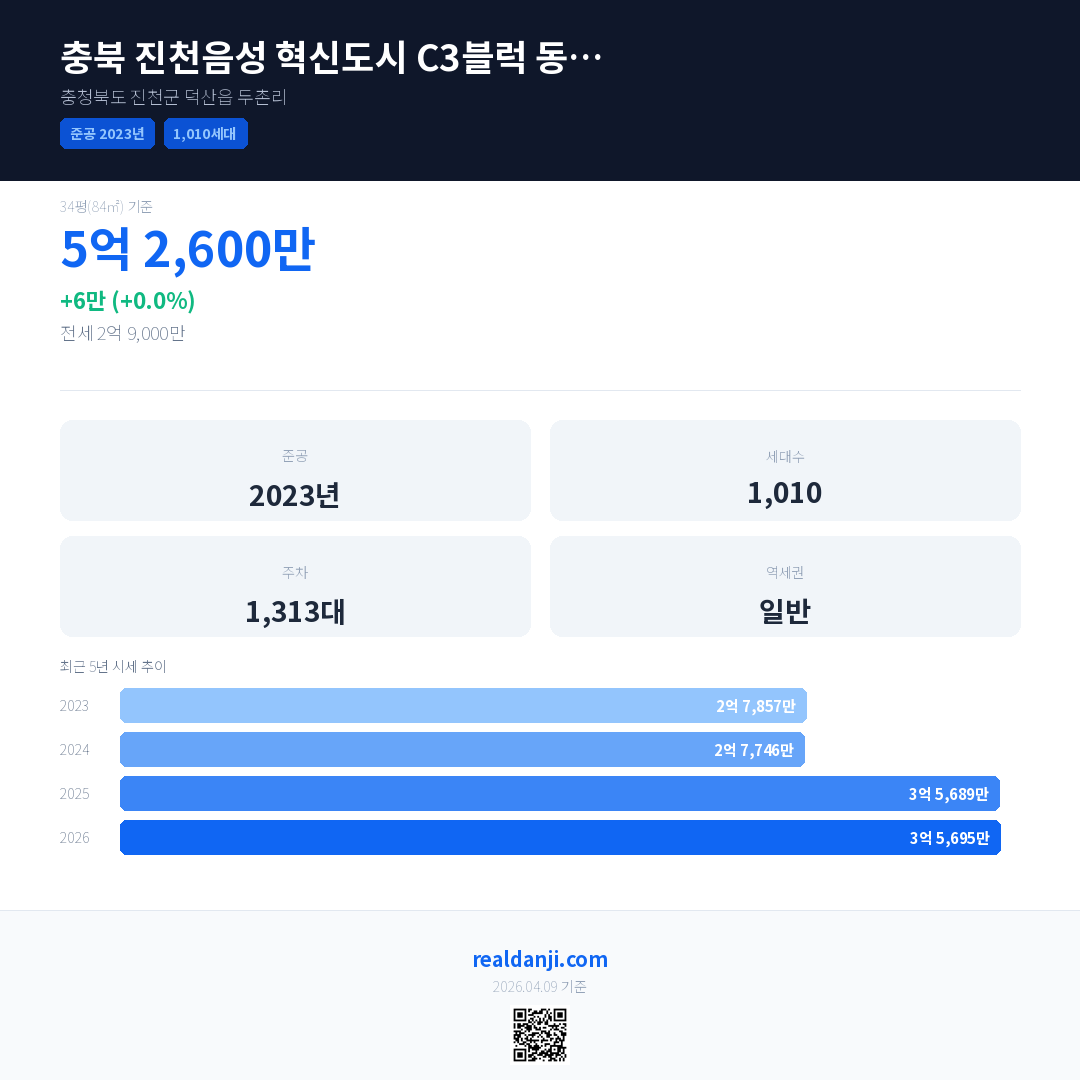 충북 진천음성 혁신도시 C3블럭 동…
충청북도 진천군 덕산읍 두촌리

준공 2023년
1,010세대

34평(84㎡) 기준
5억 2,600만
+6만 (+0.0%)
전세 2억 9,000만

준공
2023년

세대수
1,010

주차
1,313대

역세권
일반

최근 5년 시세 추이
2023 2억 7,857만
2024 2억 7,746만
2025 3억 5,689만
2026 3억 5,695만

realdanji.com
2026.04.09 기준