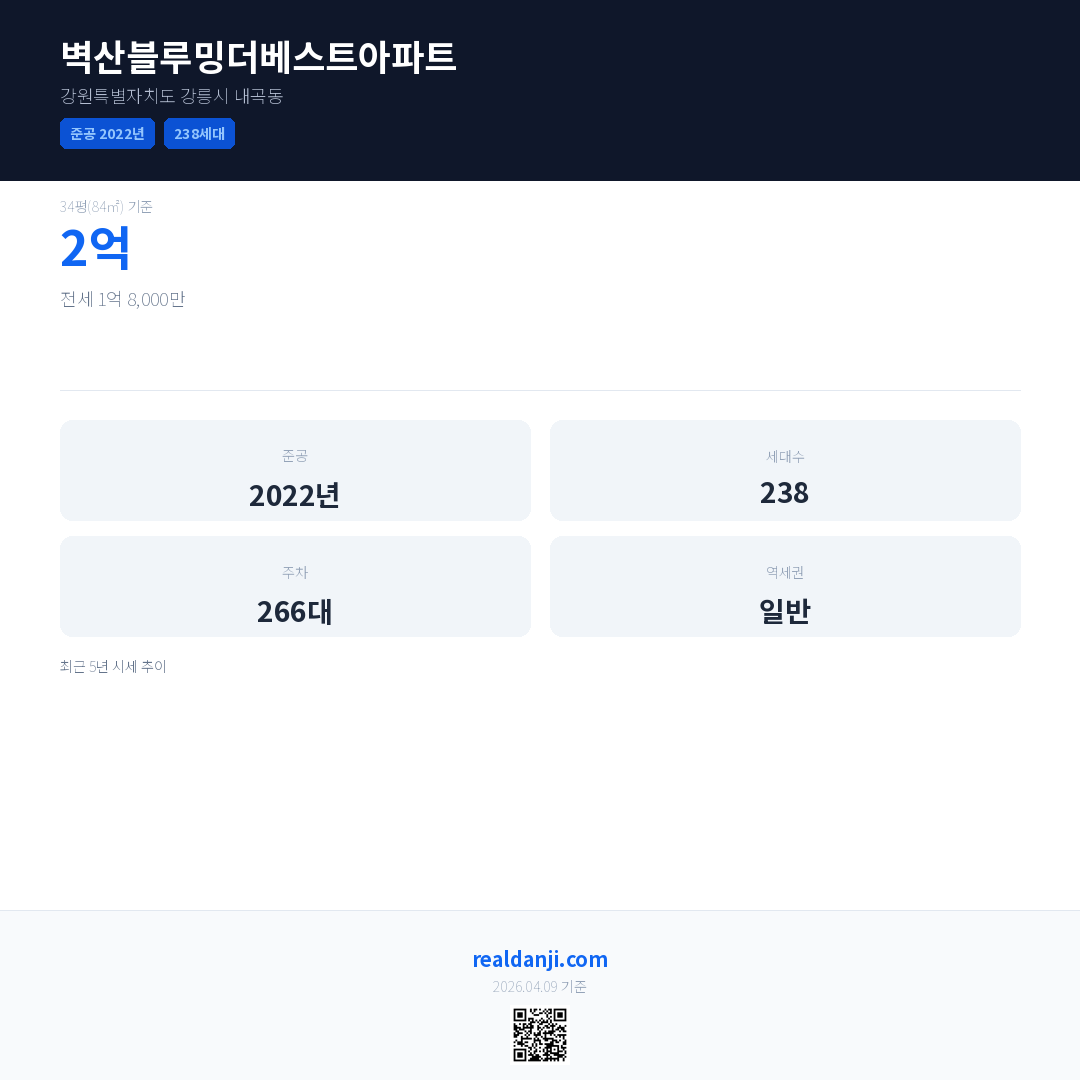 벽산블루밍더베스트아파트

강원특별자치도 강릉시 내곡동

준공 2022년

238세대

34평(84㎡) 기준

2억

전세 1억 8,000만

준공

2022년

세대수

238

주차

266대

역세권

일반

최근 5년 시세 추이

realdanji.com

2026.04.09 기준