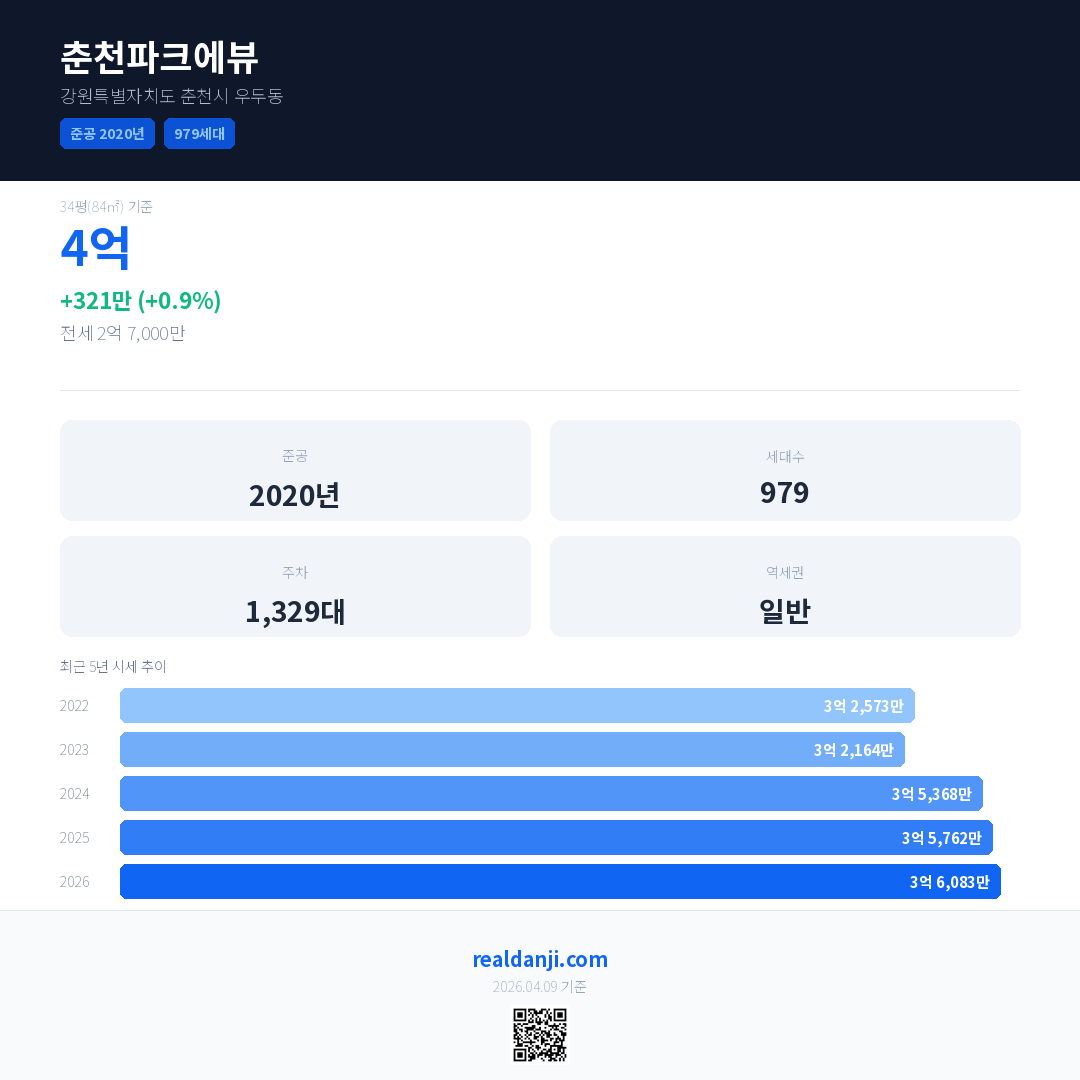 춘천파크에뷰
강원특별자치도 춘천시 우두동

준공 2020년 979세대

34평(84㎡) 기준

4억

+321만 (+0.9%)

전세 2억 7,000만

준공
2020년

세대수
979

주차
1,329대

역세권
일반

최근 5년 시세 추이

2022 3억 2,573만
2023 3억 2,164만
2024 3억 5,368만
2025 3억 5,762만
2026 3억 6,083만

realdanji.com
2026.04.09 기준