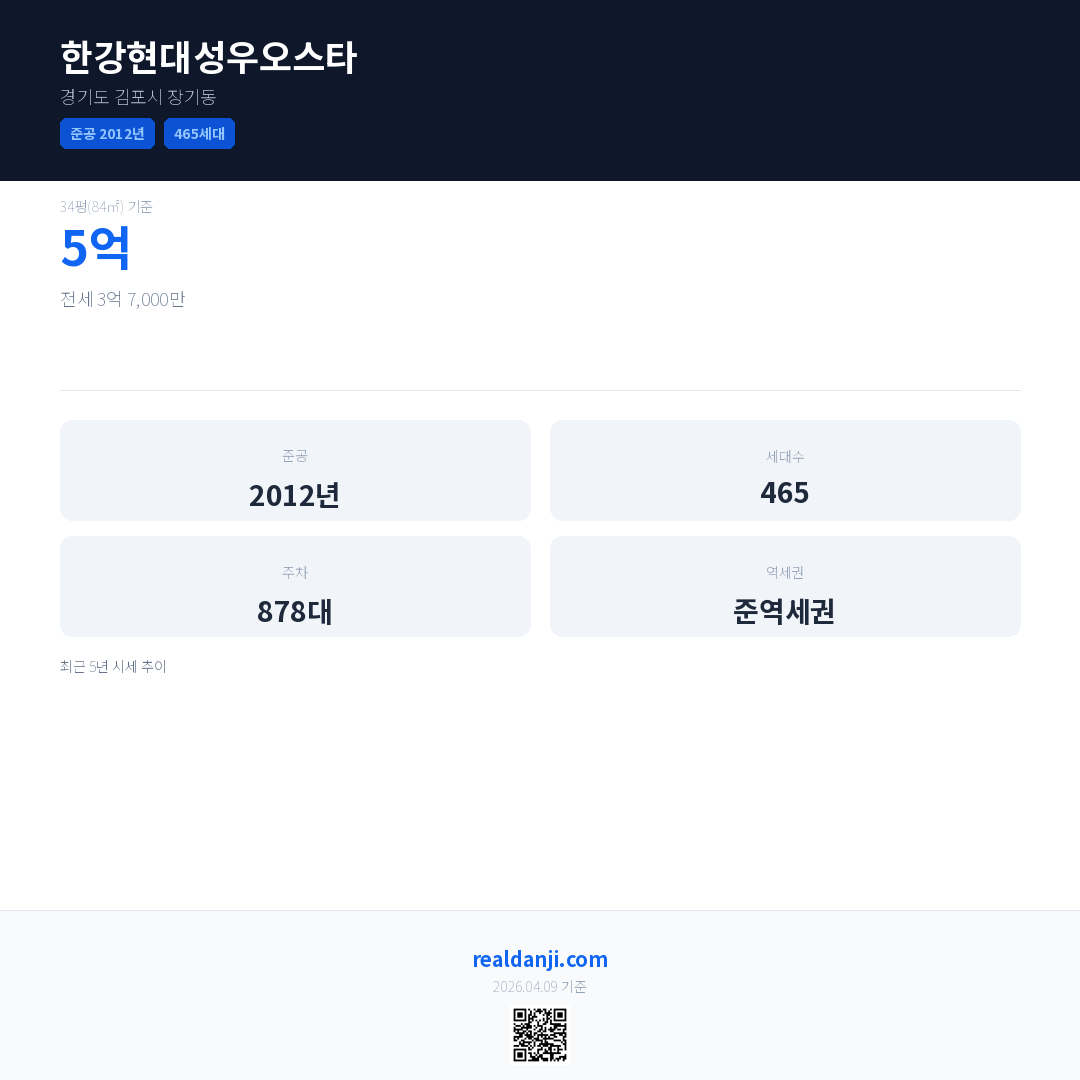 한강현대성우오스타

경기도 김포시 장기동

준공 2012년

465세대

34평(84㎡) 기준

5억

전세 3억 7,000만

준공

2012년

세대수

465

주차

878대

역세권

준역세권

최근 5년 시세 추이

realdanji.com

2026.04.09 기준