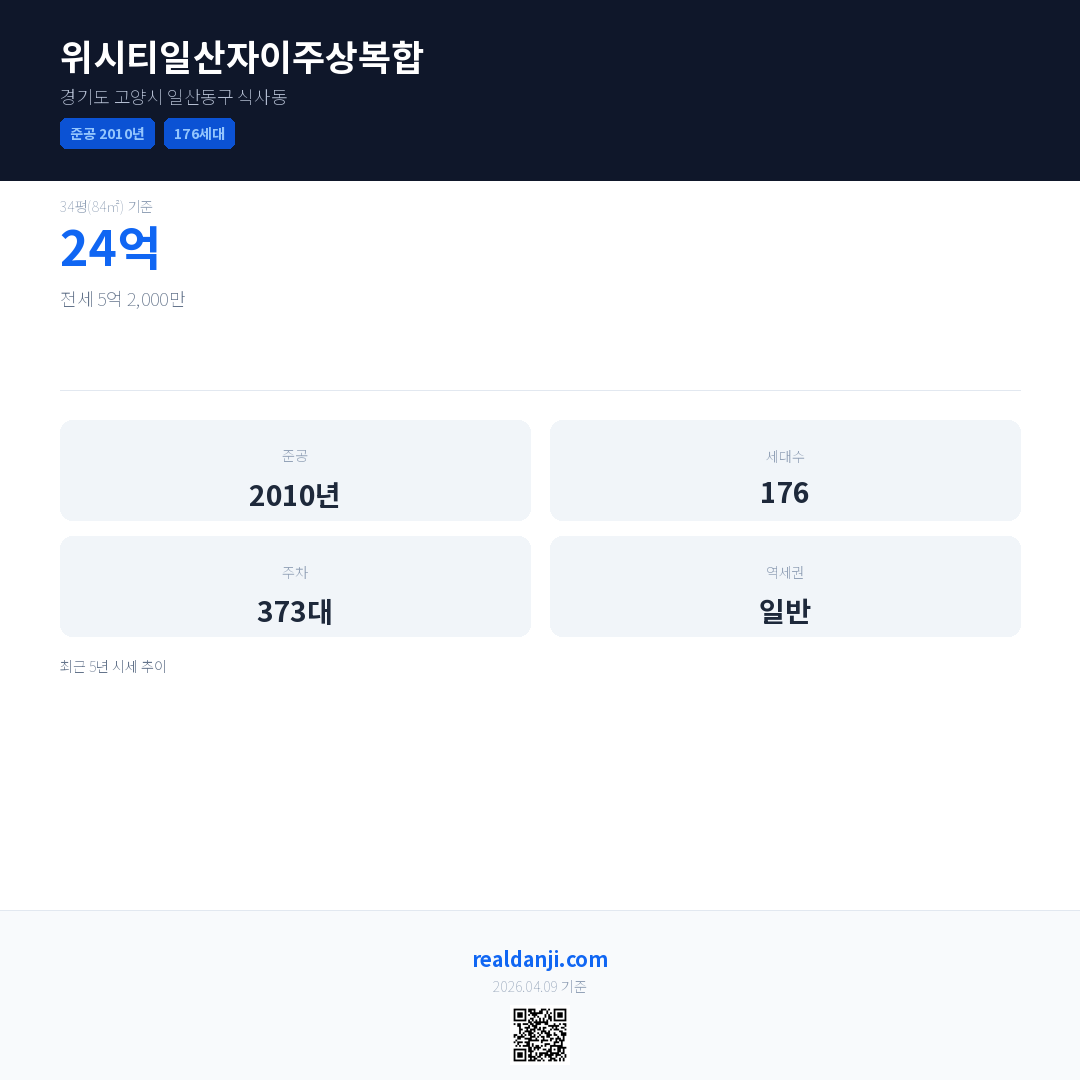 위시티일산자이주상복합

경기도 고양시 일산동구 식사동

준공 2010년 176세대

34평(84㎡) 기준

24억

전세 5억 2,000만

준공
2010년

세대수
176

주차
373대

역세권
일반

최근 5년 시세 추이

realdanji.com

2026.04.09 기준