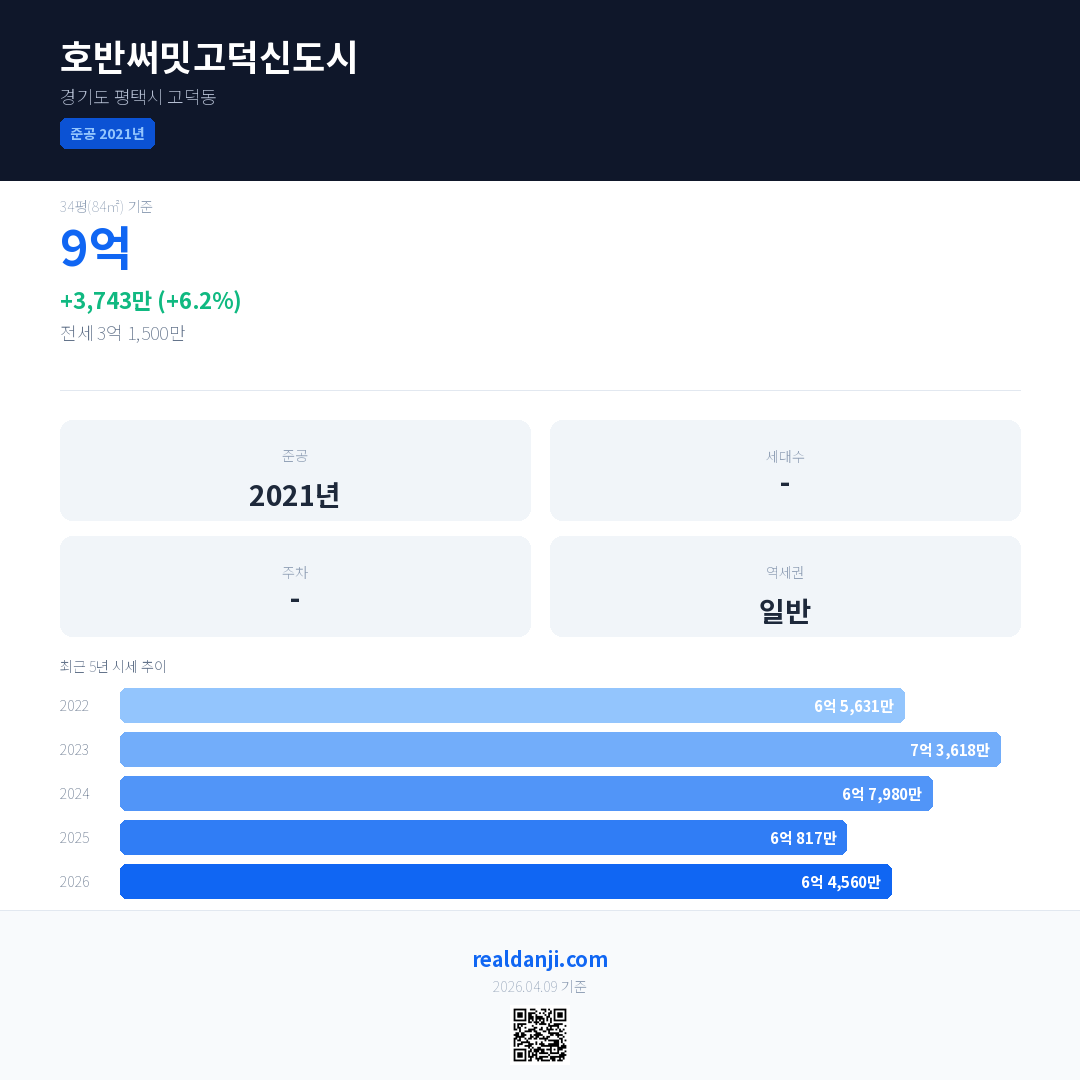 호반써밋고덕신도시

경기도 평택시 고덕동

준공 2021년

34평(84㎡) 기준

9억

+3,743만 (+6.2%)

전세 3억 1,500만

준공
2021년

세대수
-

주차
-

역세권
일반

최근 5년 시세 추이

2022 6억 5,631만
2023 7억 3,618만
2024 6억 7,980만
2025 6억 817만
2026 6억 4,560만

realdanji.com

2026.04.09 기준