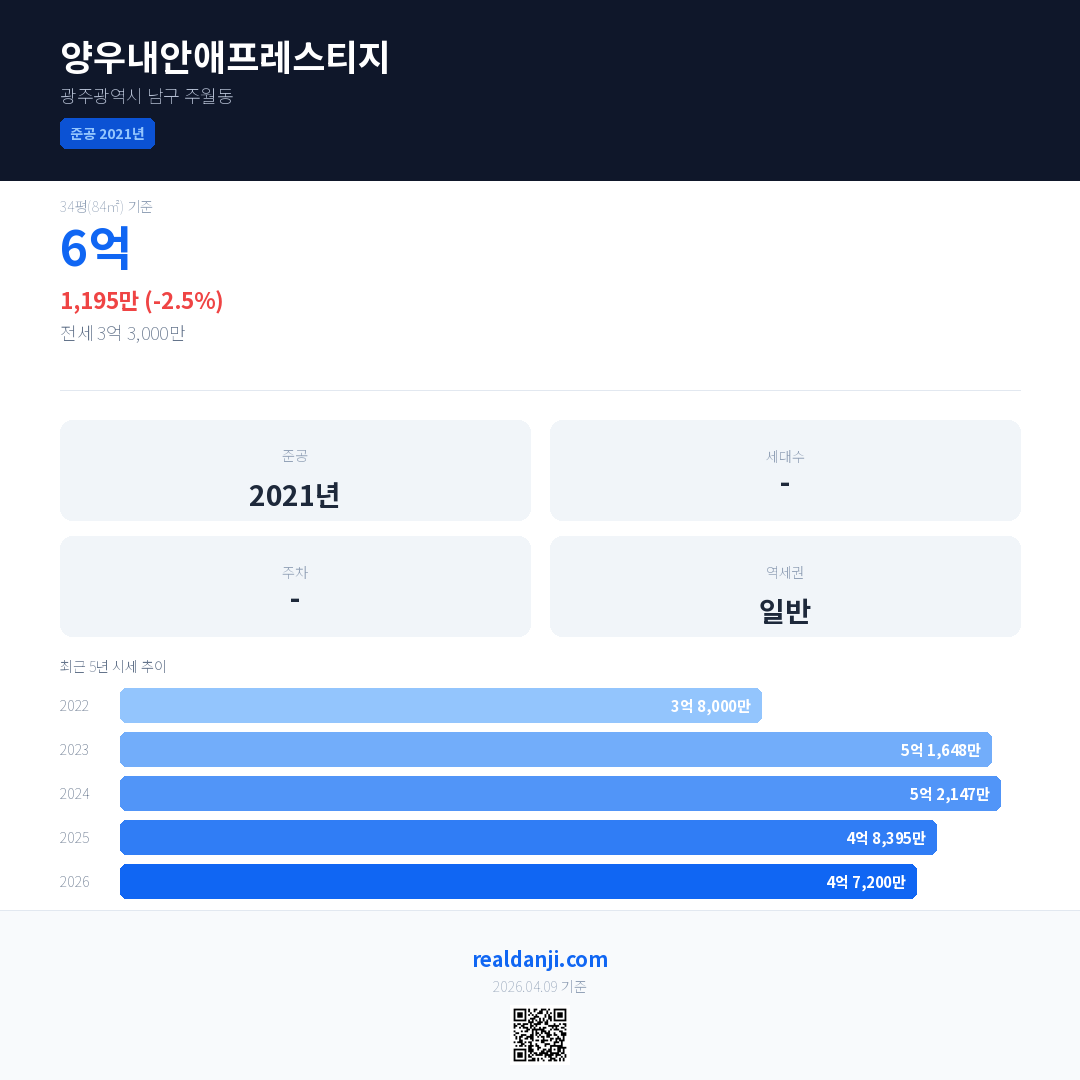 양우내안애프레스티지
광주광역시 남구 주월동
준공 2021년

34평(84㎡) 기준
6억
1,195만 (-2.5%)
전세 3억 3,000만

준공
2021년

세대수
-

주차
-

역세권
일반

최근 5년 시세 추이
2022
3억 8,000만
2023
5억 1,648만
2024
5억 2,147만
2025
4억 8,395만
2026
4억 7,200만

realdanji.com
2026.04.09 기준