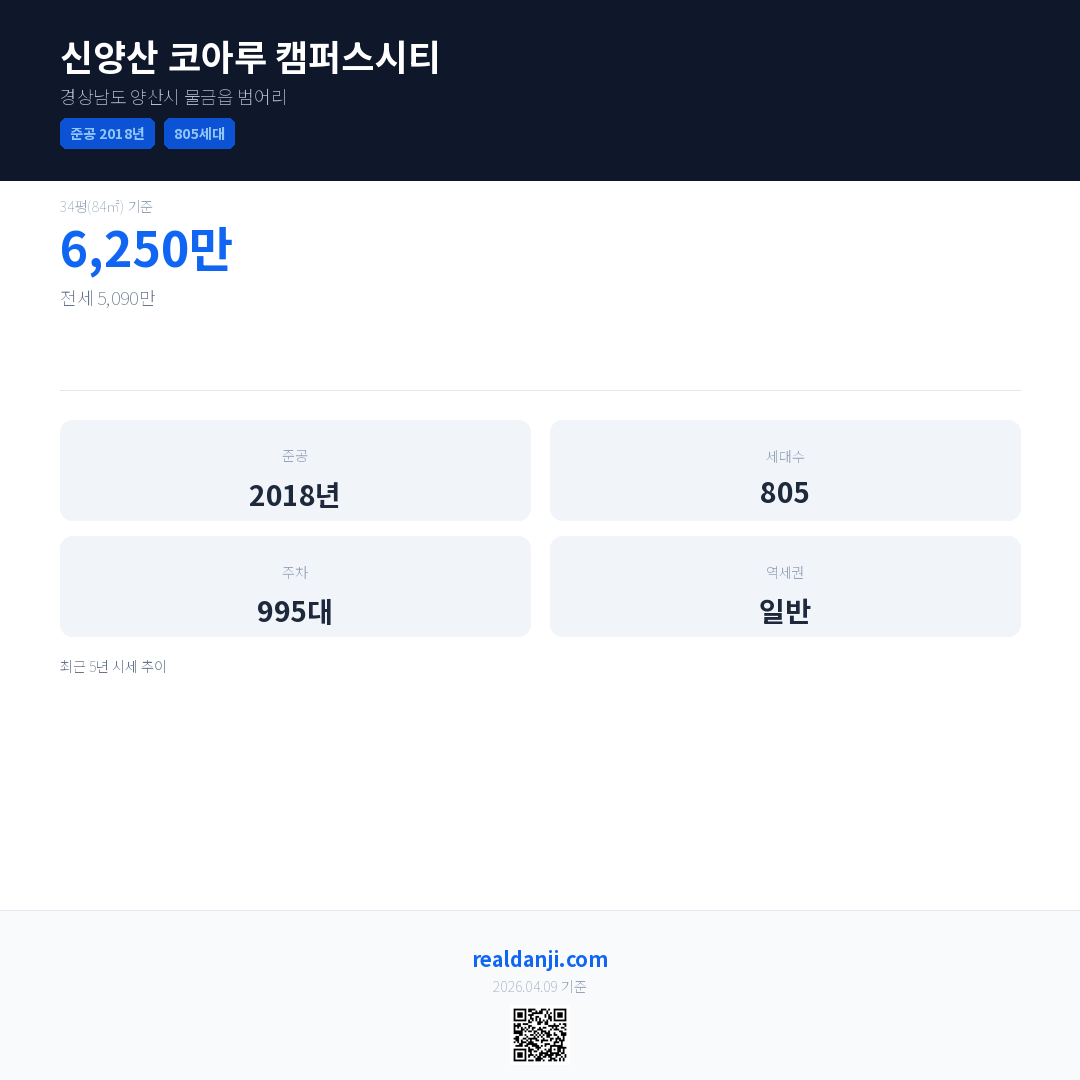 신양산 코아루 캠퍼스시티
경상남도 양산시 물금읍 범어리
준공 2018년
805세대

34평(84㎡) 기준
6,250만
전세 5,090만

준공
2018년

세대수
805

주차
995대

역세권
일반

최근 5년 시세 추이

realdanji.com
2026.04.09 기준