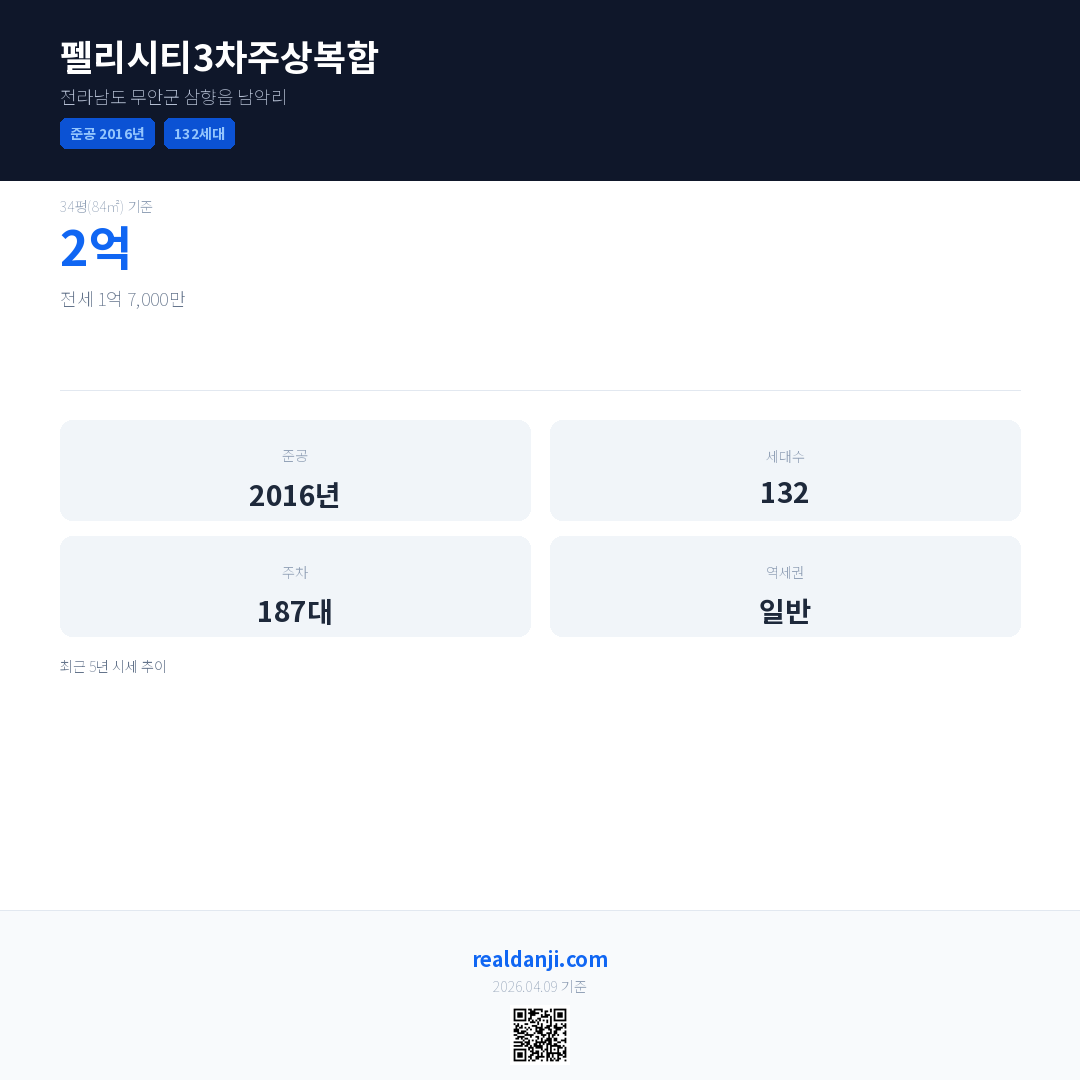 펠리시티3차주상복합

전라남도 무안군 삼향읍 남악리

준공 2016년 132세대

34평(84㎡) 기준

2억

전세 1억 7,000만

준공
2016년

세대수
132

주차
187대

역세권
일반

최근 5년 시세 추이

realdanji.com
2026.04.09 기준