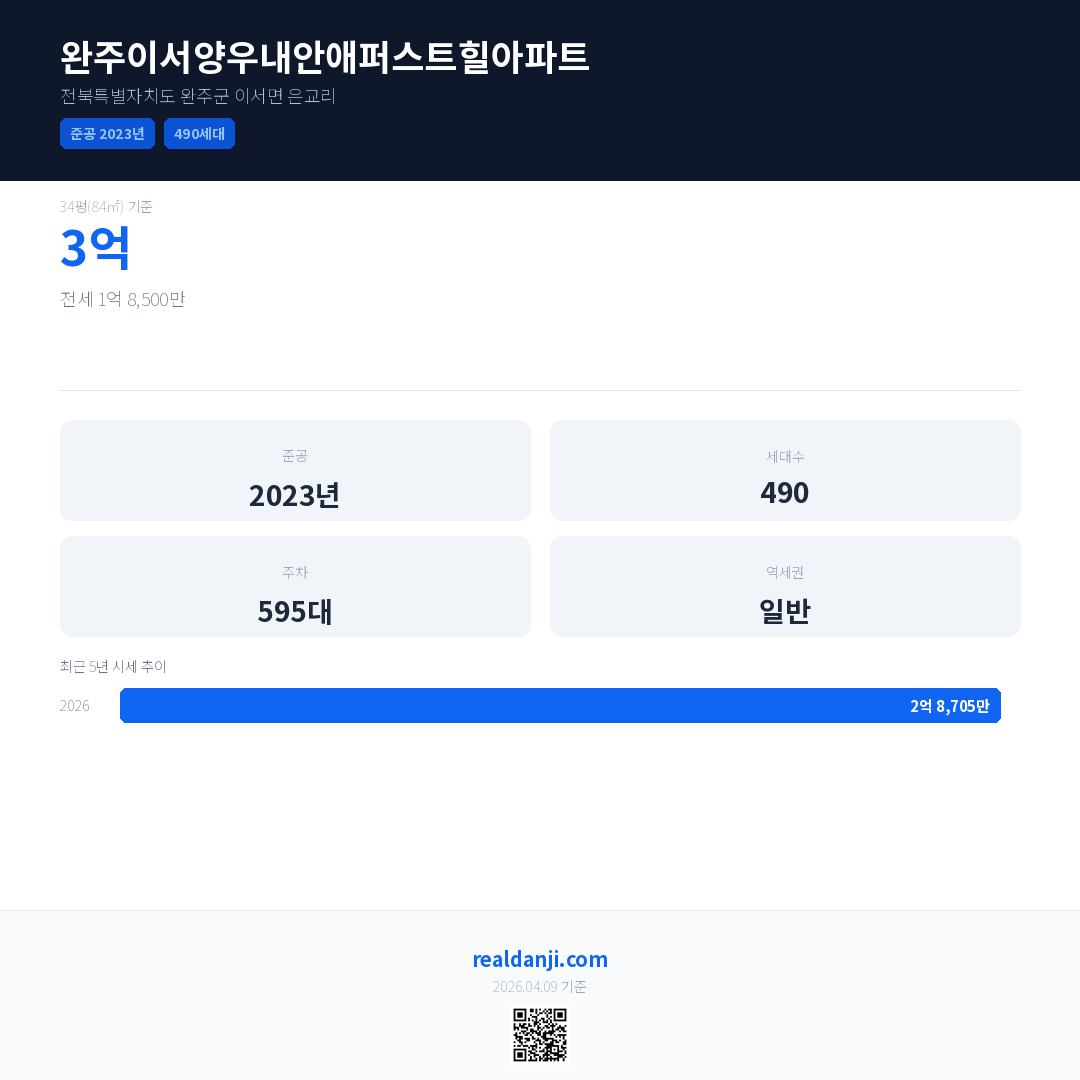 완주이서양우내안애퍼스트힐아파트

전북특별자치도 완주군 이서면 은교리

준공 2023년 490세대

34평(84㎡) 기준

3억

전세 1억 8,500만

준공

2023년

세대수

490

주차

595대

역세권

일반

최근 5년 시세 추이

2026 2억 8,705만

realdanji.com

2026.04.09 기준