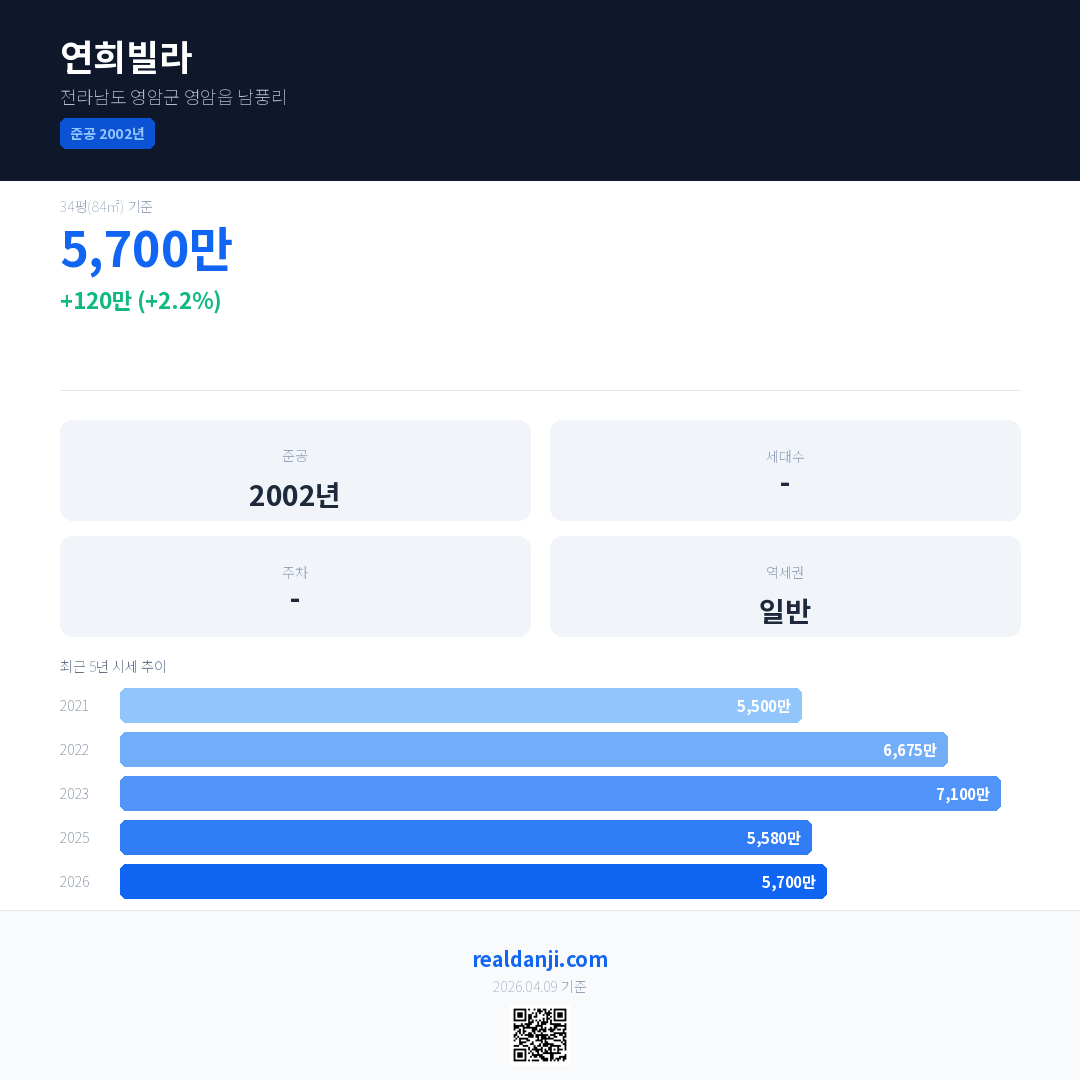 연희빌라
전라남도 영암군 영암읍 남풍리
준공 2002년

34평(84㎡) 기준
5,700만
+120만 (+2.2%)

준공
2002년

세대수
-

주차
-

역세권
일반

최근 5년 시세 추이
2021 5,500만
2022 6,675만
2023 7,100만
2025 5,580만
2026 5,700만

realdanji.com
2026.04.09 기준