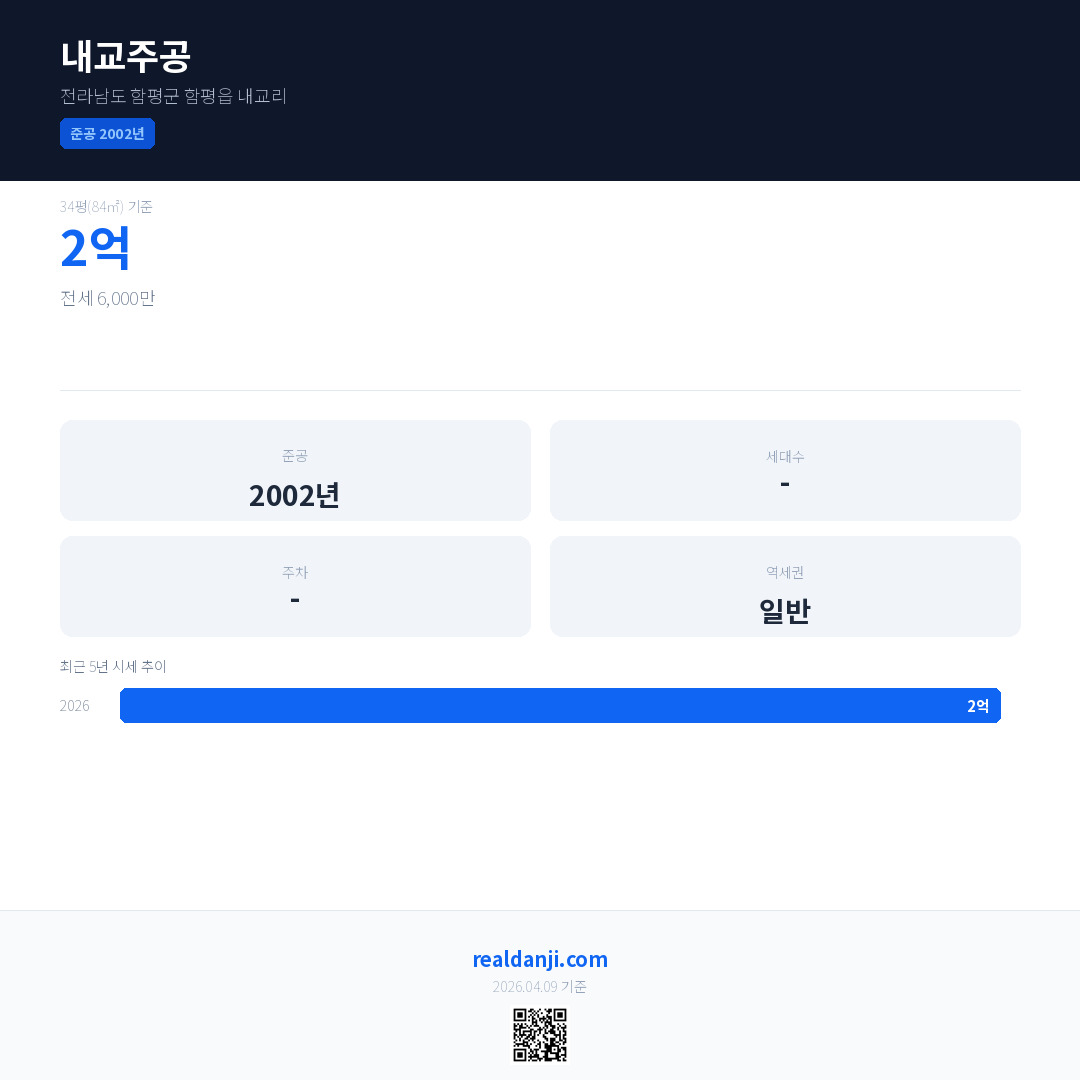 내교주공

전라남도 함평군 함평읍 내교리

준공 2002년

34평(84㎡) 기준

2억

전세 6,000만

준공
2002년

세대수
-

주차
-

역세권
일반

최근 5년 시세 추이

2026 2억

realdanji.com

2026.04.09 기준