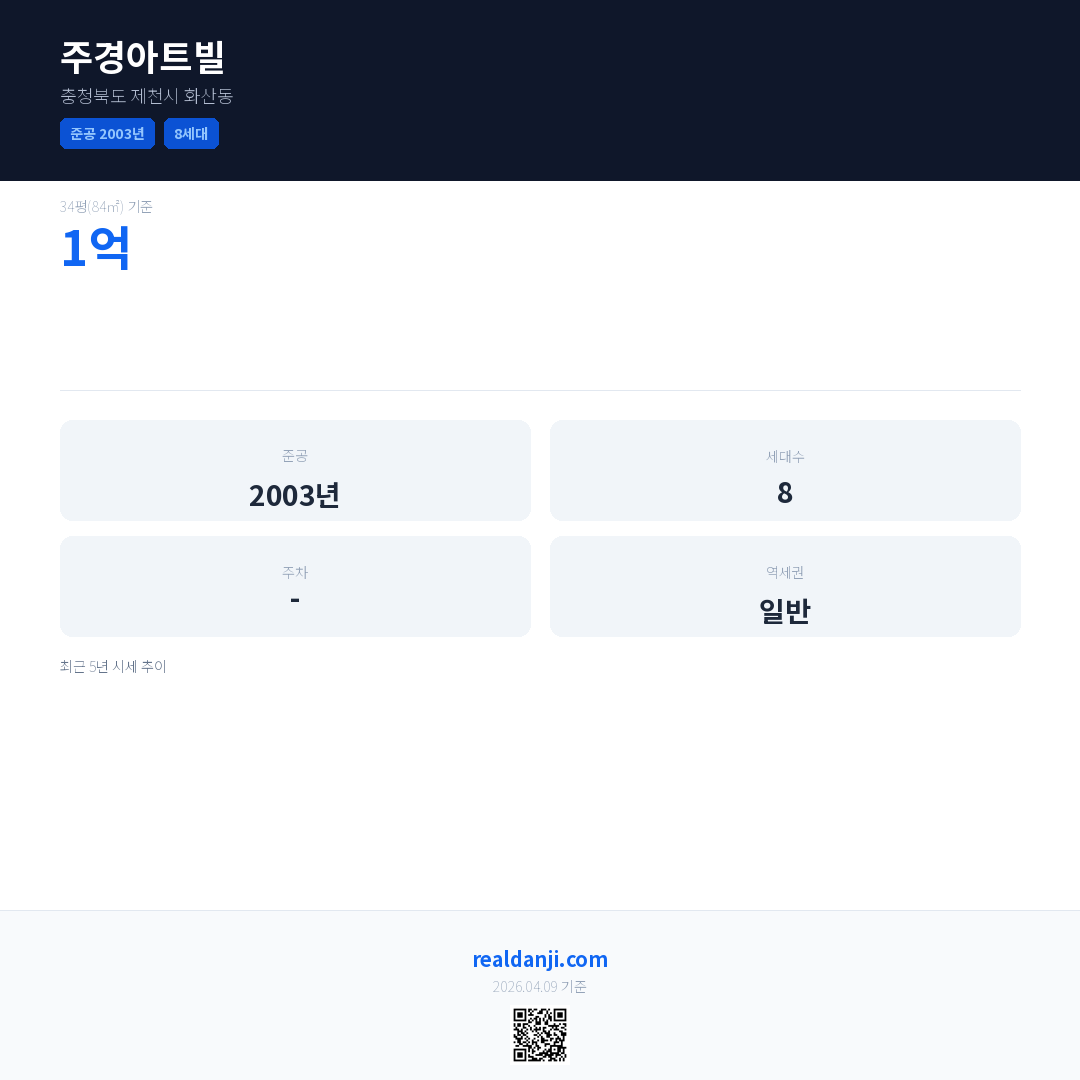 주경아트빌
충청북도 제천시 화산동
준공 2003년 8세대

34평(84㎡) 기준
1억

준공
2003년

세대수
8

주차
-

역세권
일반

최근 5년 시세 추이

realdanji.com
2026.04.09 기준