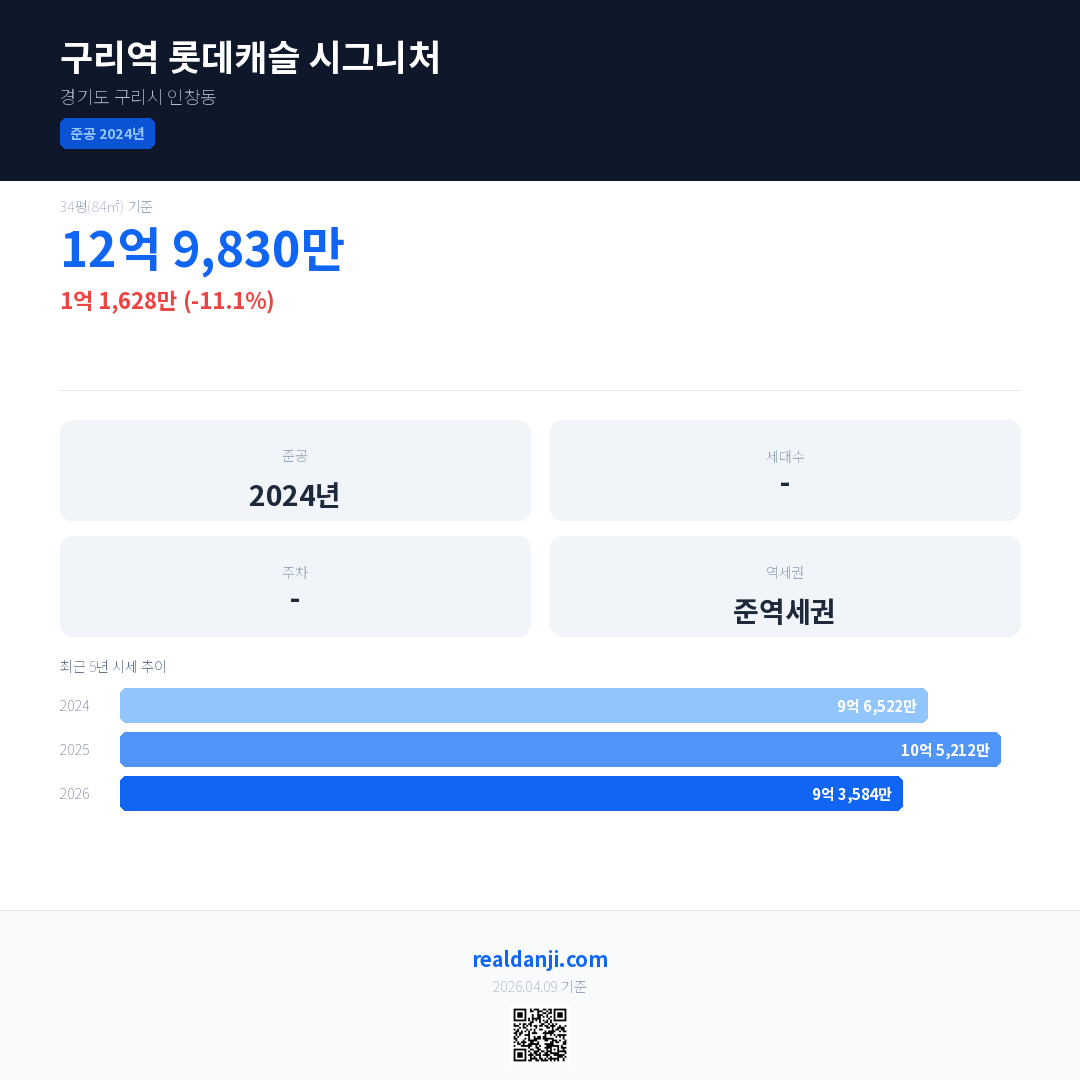 구리역 롯데캐슬 시그니처
경기도 구리시 인창동
준공 2024년

34평(84㎡) 기준
12억 9,830만
1억 1,628만 (-11.1%)

준공
2024년

세대수
-

주차
-

역세권
준역세권

최근 5년 시세 추이
2024
9억 6,522만
2025
10억 5,212만
2026
9억 3,584만

realdanji.com
2026.04.09 기준