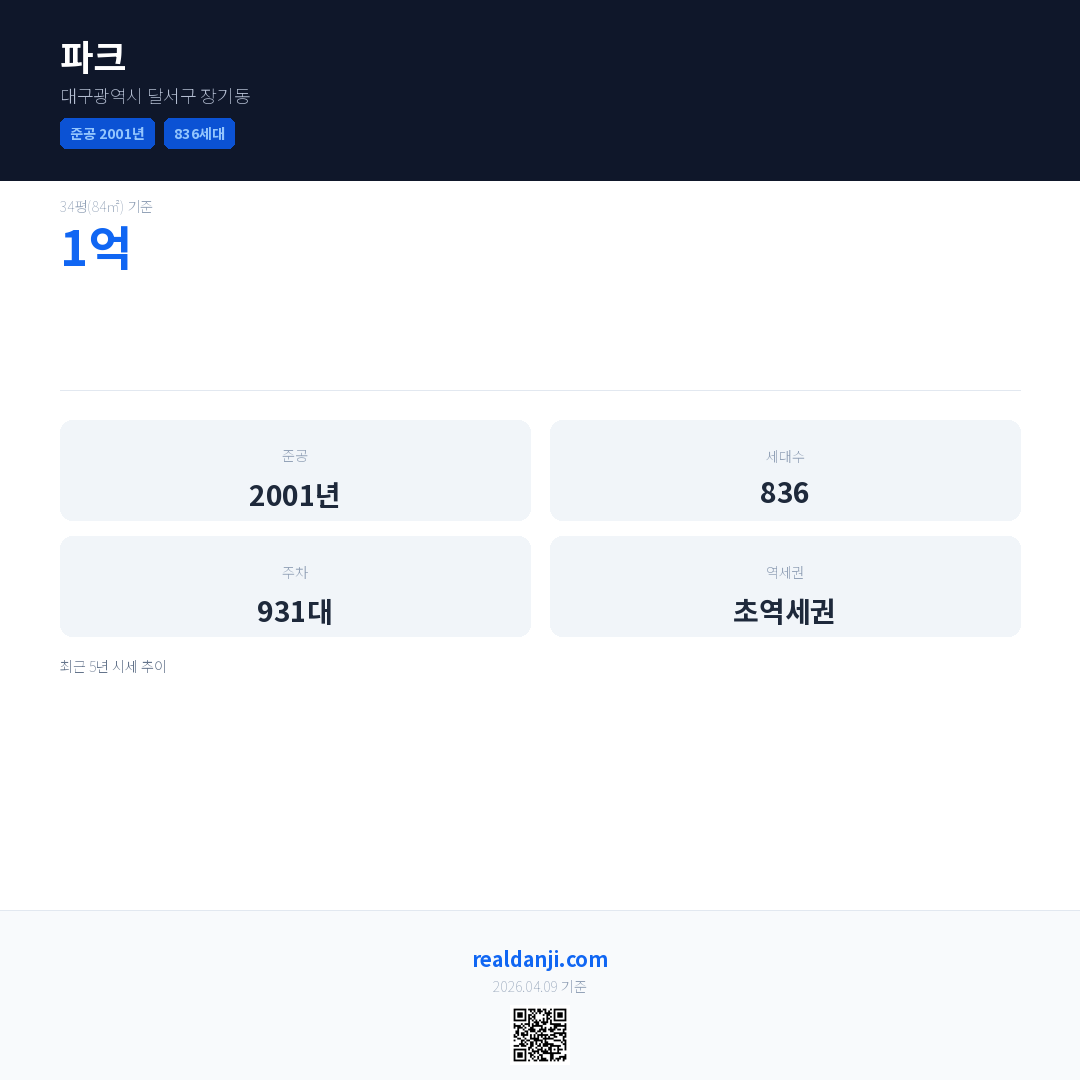 파크
대구광역시 달서구 장기동

준공 2001년 836세대

34평(84㎡) 기준
1억

준공
2001년

세대수
836

주차
931대

역세권
초역세권

최근 5년 시세 추이

realdanji.com
2026.04.09 기준