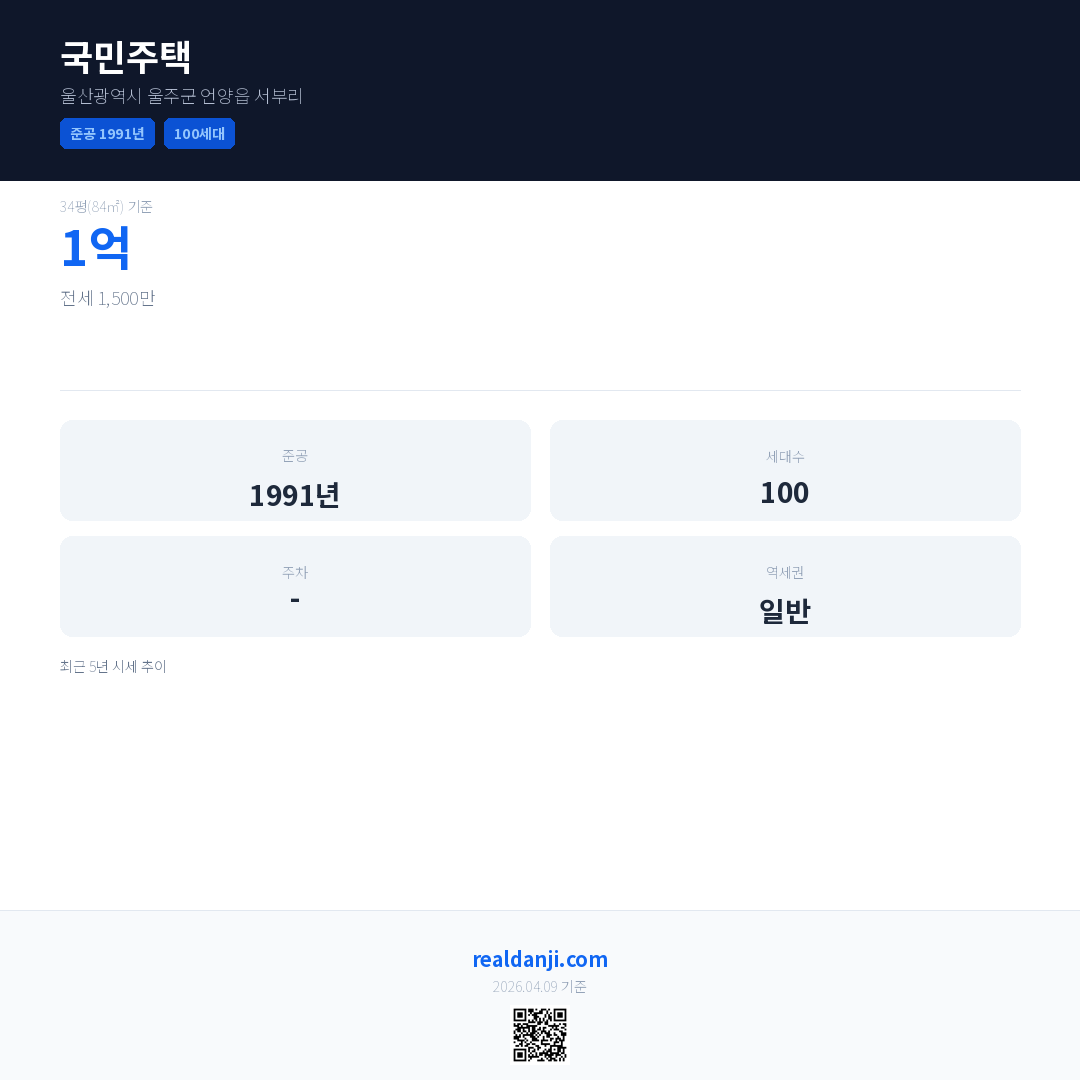 국민주택
울산광역시 울주군 언양읍 서부리
준공 1991년 100세대

34평(84㎡) 기준
1억
전세 1,500만

준공
1991년

세대수
100

주차
-

역세권
일반

최근 5년 시세 추이

realdanji.com
2026.04.09 기준