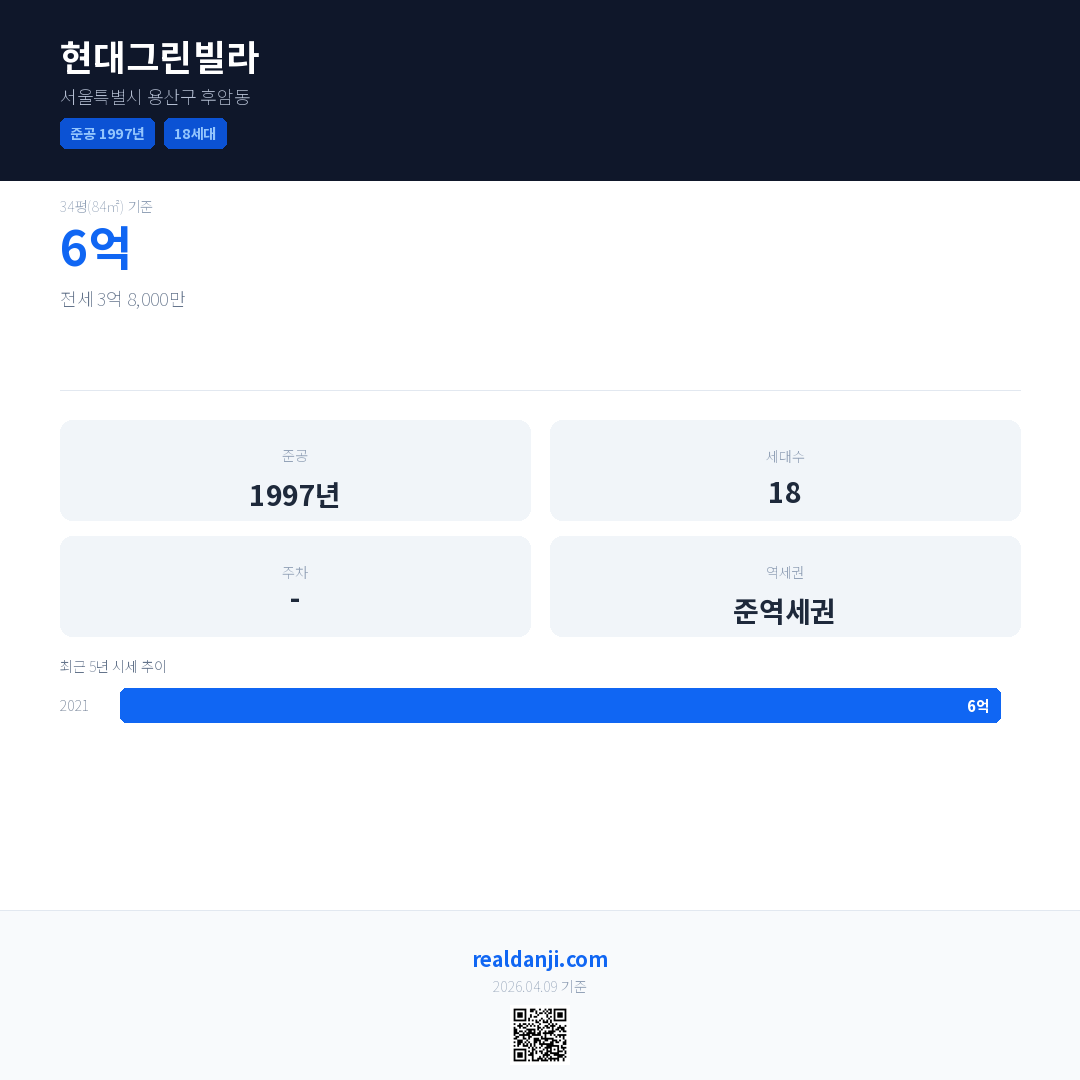 현대그린빌라
서울특별시 용산구 후암동

준공 1997년 18세대

34평(84㎡) 기준
6억
전세 3억 8,000만

준공
1997년

세대수
18

주차
-

역세권
준역세권

최근 5년 시세 추이
2021 6억

realdanji.com
2026.04.09 기준