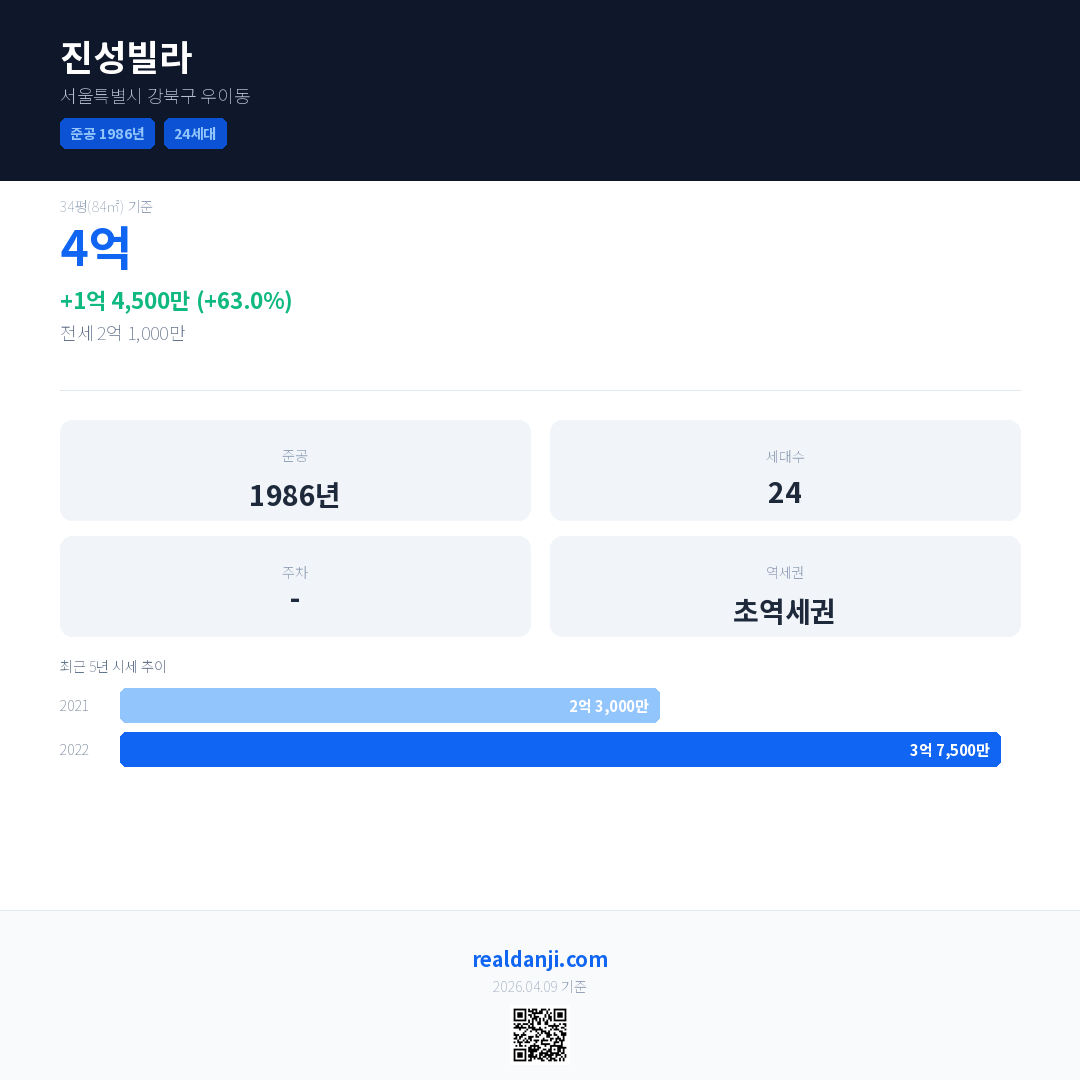 진성빌라
서울특별시 강북구 우이동

준공 1986년 24세대

34평(84㎡) 기준

4억

+1억 4,500만 (+63.0%)

전세 2억 1,000만

준공
1986년

세대수
24

주차
-

역세권
초역세권

최근 5년 시세 추이

2021 2억 3,000만

2022 3억 7,500만

realdanji.com

2026.04.09 기준