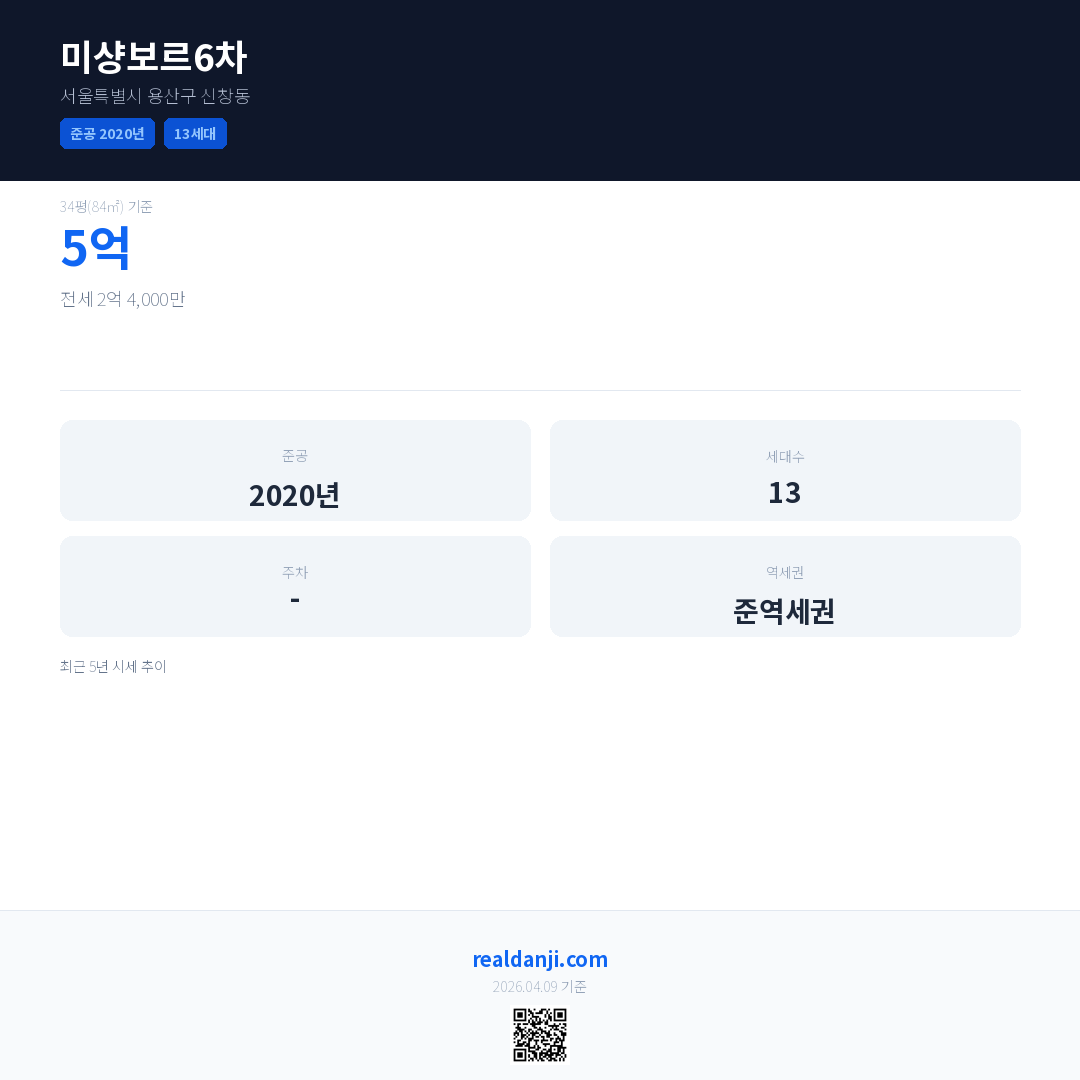 미샹보르6차

서울특별시 용산구 신창동

준공 2020년 13세대

34평(84㎡) 기준

5억

전세 2억 4,000만

준공

2020년

세대수

13

주차

-

역세권

준역세권

최근 5년 시세 추이

realdanji.com

2026.04.09 기준