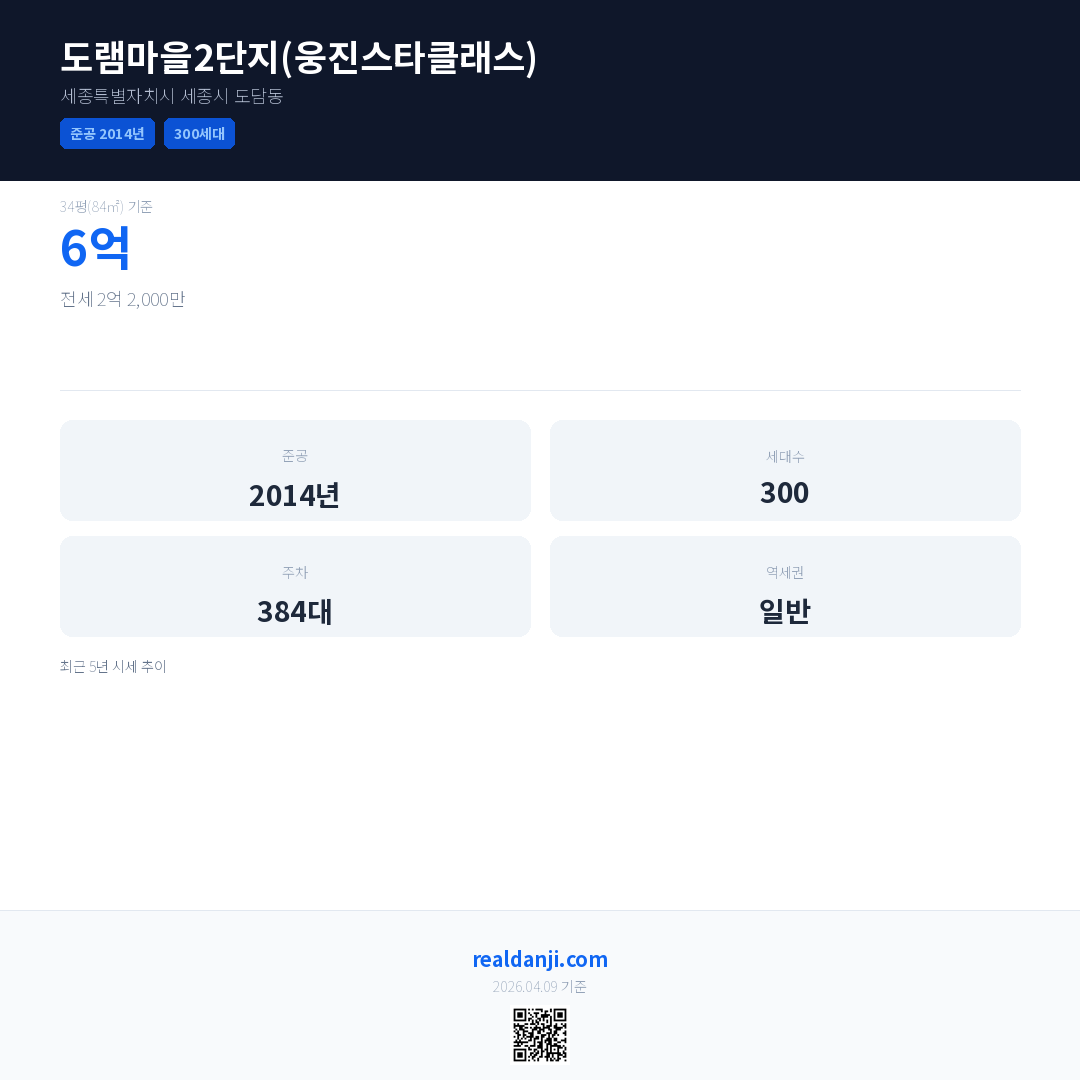 도램마을2단지(웅진스타클래스)

세종특별자치시 세종시 도담동

준공 2014년 300세대

34평(84㎡) 기준

6억

전세 2억 2,000만

준공

2014년

세대수

300

주차

384대

역세권

일반

최근 5년 시세 추이

realdanji.com

2026.04.09 기준