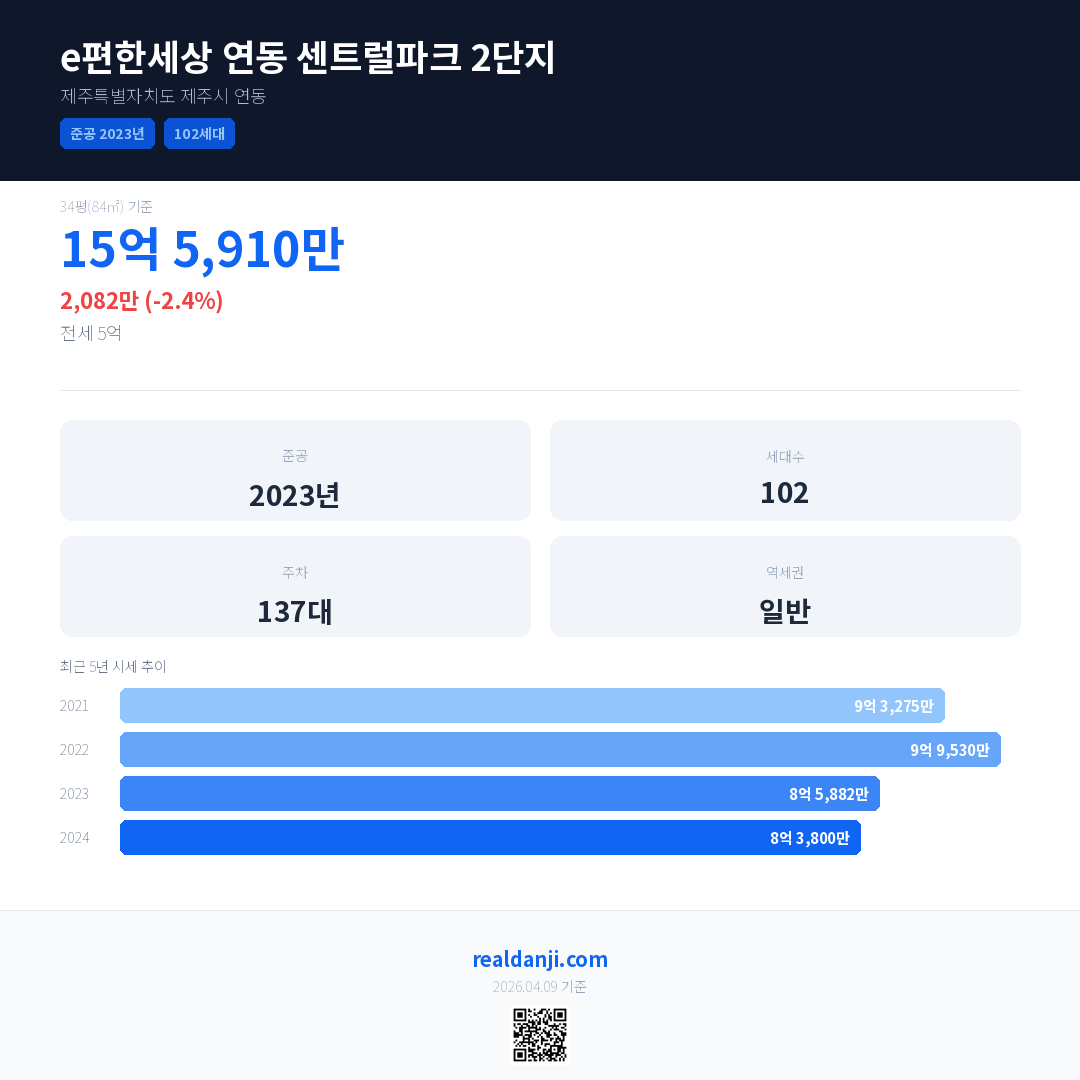 e편한세상 연동 센트럴파크 2단지
제주특별자치도 제주시 연동
준공 2023년
102세대

34평(84㎡) 기준
15억 5,910만
2,082만 (-2.4%)
전세 5억

준공
2023년

세대수
102

주차
137대

역세권
일반

최근 5년 시세 추이
2021
9억 3,275만
2022
9억 9,530만
2023
8억 5,882만
2024
8억 3,800만

realdanji.com
2026.04.09 기준