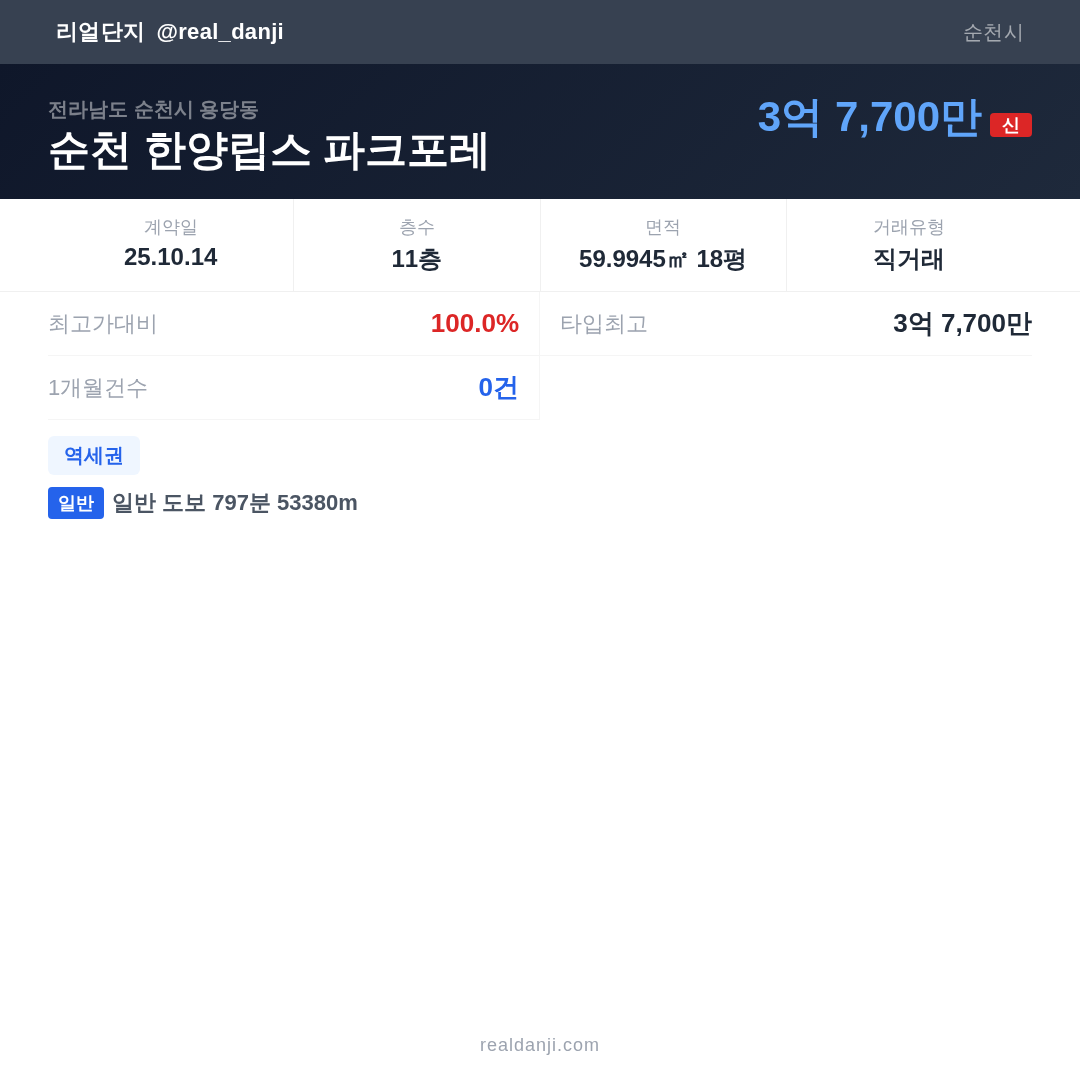 리얼단지 @real_danji

순천시

전라남도 순천시 용당동

순천 한양립스 파크포레

3억 7,700만 신

| 계약일 | 층수 | 면적 | 거래유형 |
|---|---|---|---|
| 25.10.14 | 11층 | 59.9945㎡ 18평 | 직거래 |

최고가대비 100.0%

타입최고 3억 7,700만

1개월건수 0건

역세권

일반 일반 도보 797분 53380m

realdanji.com