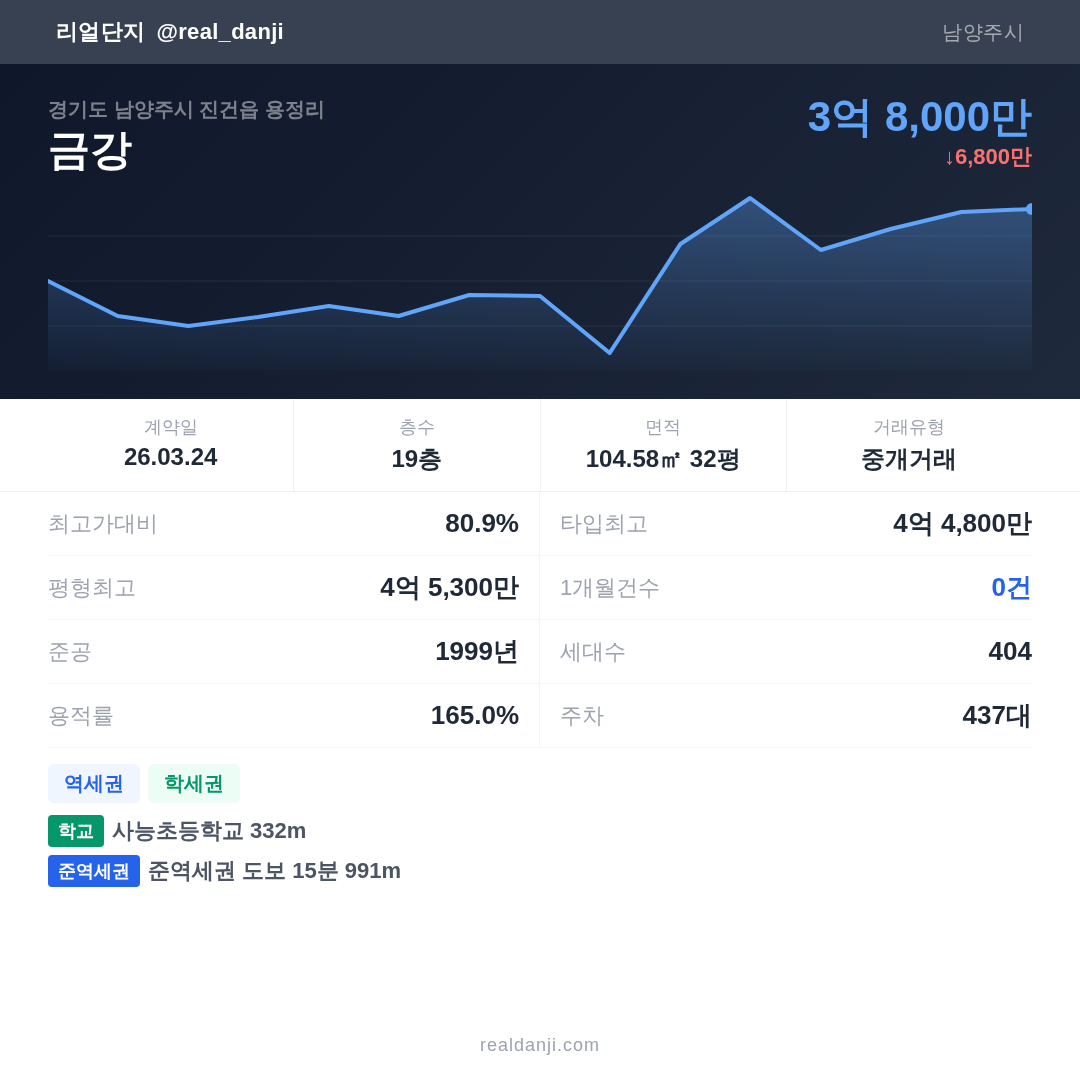 리얼단지 @real_danji

남양주시

경기도 남양주시 진건읍 용정리
금강

3억 8,000만
↓6,800만

| 계약일 | 층수 | 면적 | 거래유형 |
|---|---|---|---|
| 26.03.24 | 19층 | 104.58㎡ 32평 | 중개거래 |

| 최고가대비 | 80.9% | 타입최고 | 4억 4,800만 |
|---|---|---|---|
| 평형최고 | 4억 5,300만 | 1개월건수 | 0건 |
| 준공 | 1999년 | 세대수 | 404 |
| 용적률 | 165.0% | 주차 | 437대 |

역세권 학세권

학교 사능초등학교 332m
준역세권 준역세권 도보 15분 991m

realdanji.com