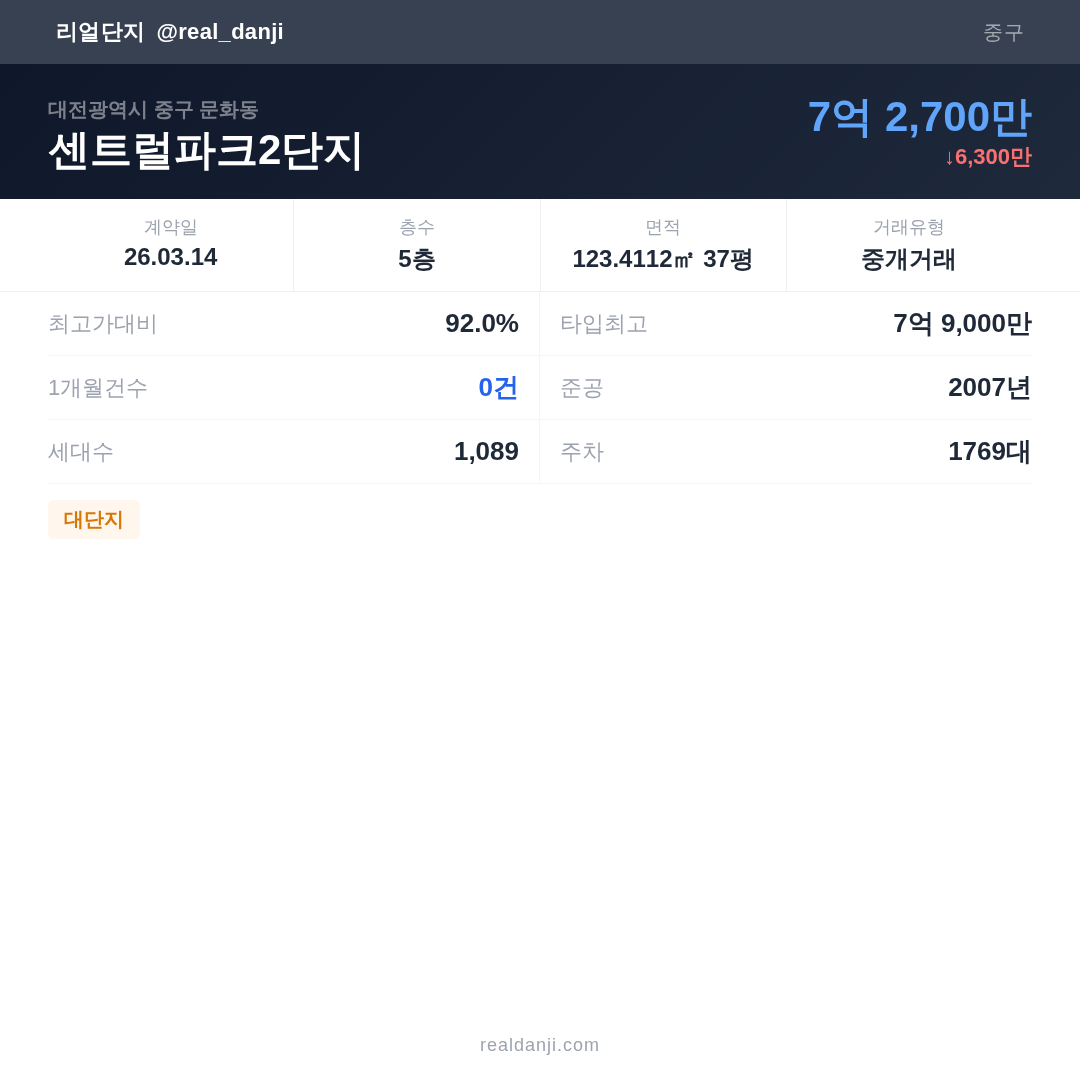 리얼단지 @real_danji

중구

대전광역시 중구 문화동

센트럴파크2단지

7억 2,700만

↓6,300만

| 계약일 | 층수 | 면적 | 거래유형 |
|---|---|---|---|
| 26.03.14 | 5층 | 123.4112㎡ 37평 | 중개거래 |

| 최고가대비 | 92.0% | 타입최고 | 7억 9,000만 |
|---|---|---|---|
| 1개월건수 | 0건 | 준공 | 2007년 |
| 세대수 | 1,089 | 주차 | 1769대 |

대단지

realdanji.com