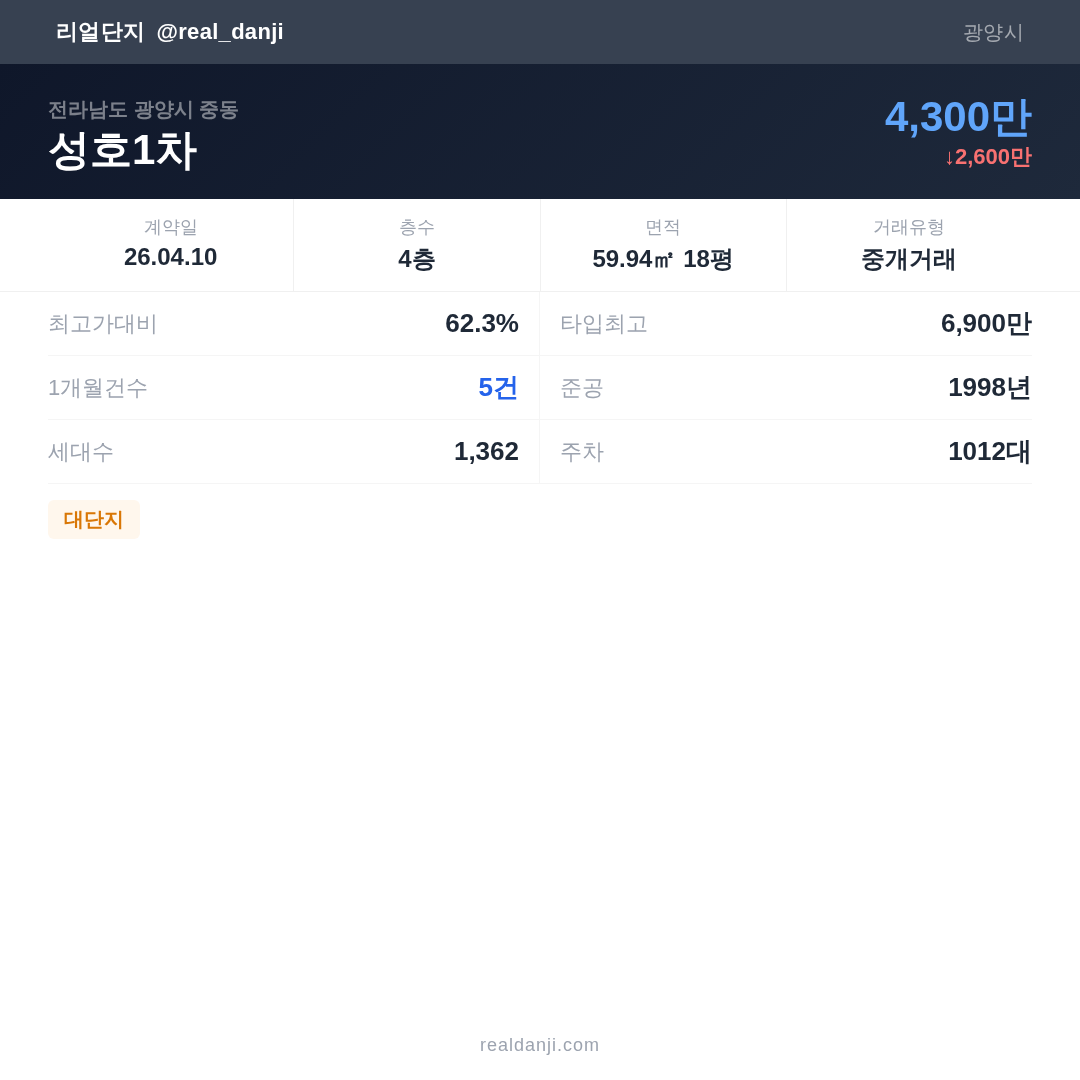 리얼단지 @real_danji

광양시

전라남도 광양시 중동

성호1차

4,300만

↓2,600만

| 계약일 | 층수 | 면적 | 거래유형 |
|---|---|---|---|
| 26.04.10 | 4층 | 59.94㎡ 18평 | 중개거래 |

| 최고가대비 | 62.3% | 타입최고 | 6,900만 |
|---|---|---|---|
| 1개월건수 | 5건 | 준공 | 1998년 |
| 세대수 | 1,362 | 주차 | 1012대 |

대단지

realdanji.com