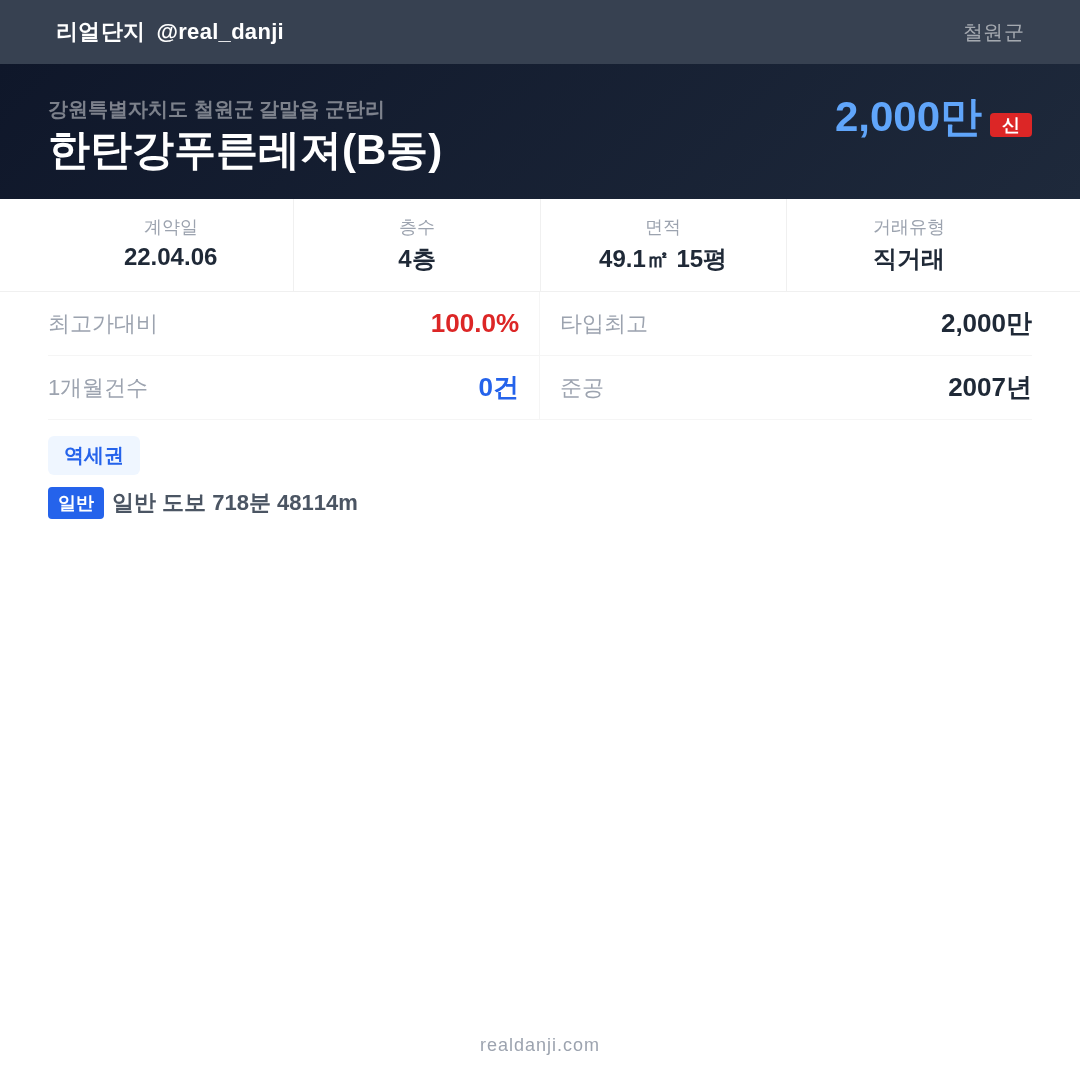 리얼단지 @real_danji

철원군

강원특별자치도 철원군 갈말읍 군탄리

한탄강푸른레져(B동)

2,000만 신

| 계약일 | 층수 | 면적 | 거래유형 |
|---|---|---|---|
| 22.04.06 | 4층 | 49.1㎡ 15평 | 직거래 |

| 최고가대비 | 100.0% | 타입최고 | 2,000만 |
|---|---|---|---|
| 1개월건수 | 0건 | 준공 | 2007년 |

역세권

일반 일반 도보 718분 48114m

realdanji.com