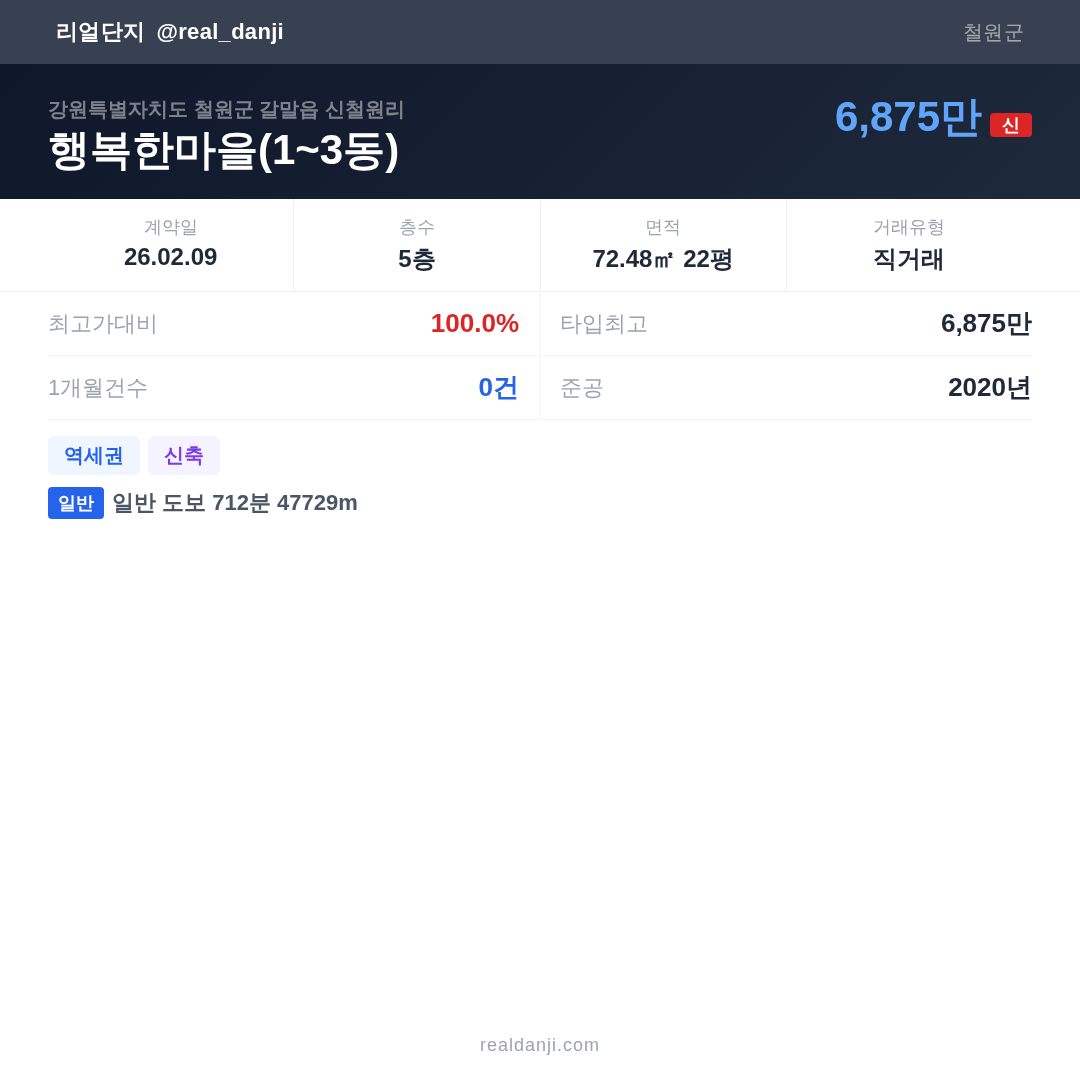 리얼단지 @real_danji

철원군

강원특별자치도 철원군 갈말읍 신철원리

행복한마을(1~3동)

6,875만 신

| 계약일 | 층수 | 면적 | 거래유형 |
|---|---|---|---|
| 26.02.09 | 5층 | 72.48㎡ 22평 | 직거래 |

| 최고가대비 | 100.0% | 타입최고 | 6,875만 |
|---|---|---|---|
| 1개월건수 | 0건 | 준공 | 2020년 |

역세권 신축

일반 일반 도보 712분 47729m

realdanji.com