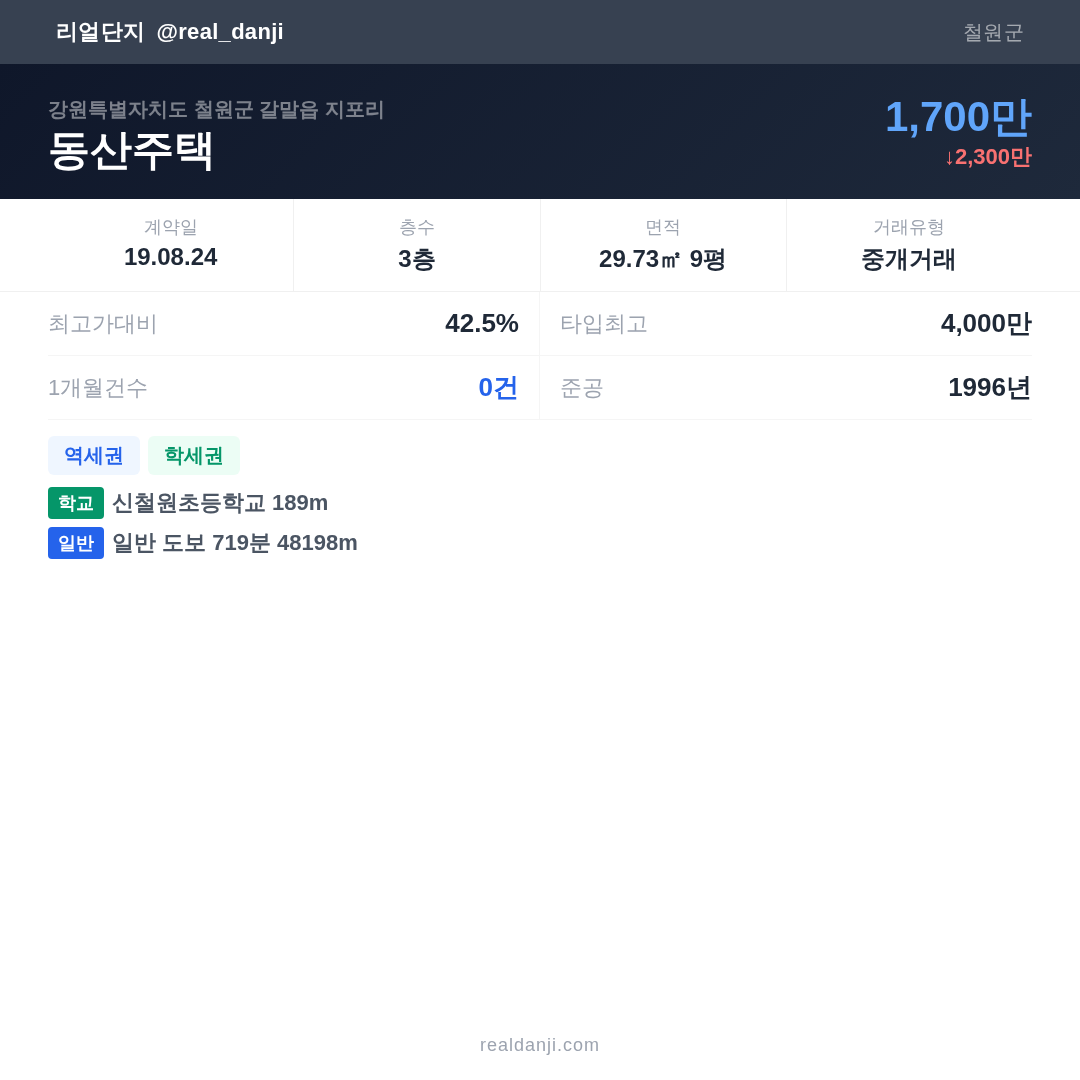 리얼단지 @real_danji

철원군

강원특별자치도 철원군 갈말읍 지포리
동산주택

1,700만
↓2,300만

| 계약일 | 층수 | 면적 | 거래유형 |
|---|---|---|---|
| 19.08.24 | 3층 | 29.73㎡ 9평 | 중개거래 |

| 최고가대비 | 42.5% | 타입최고 | 4,000만 |
|---|---|---|---|
| 1개월건수 | 0건 | 준공 | 1996년 |

역세권 학세권

학교 신철원초등학교 189m
일반 일반 도보 719분 48198m

realdanji.com