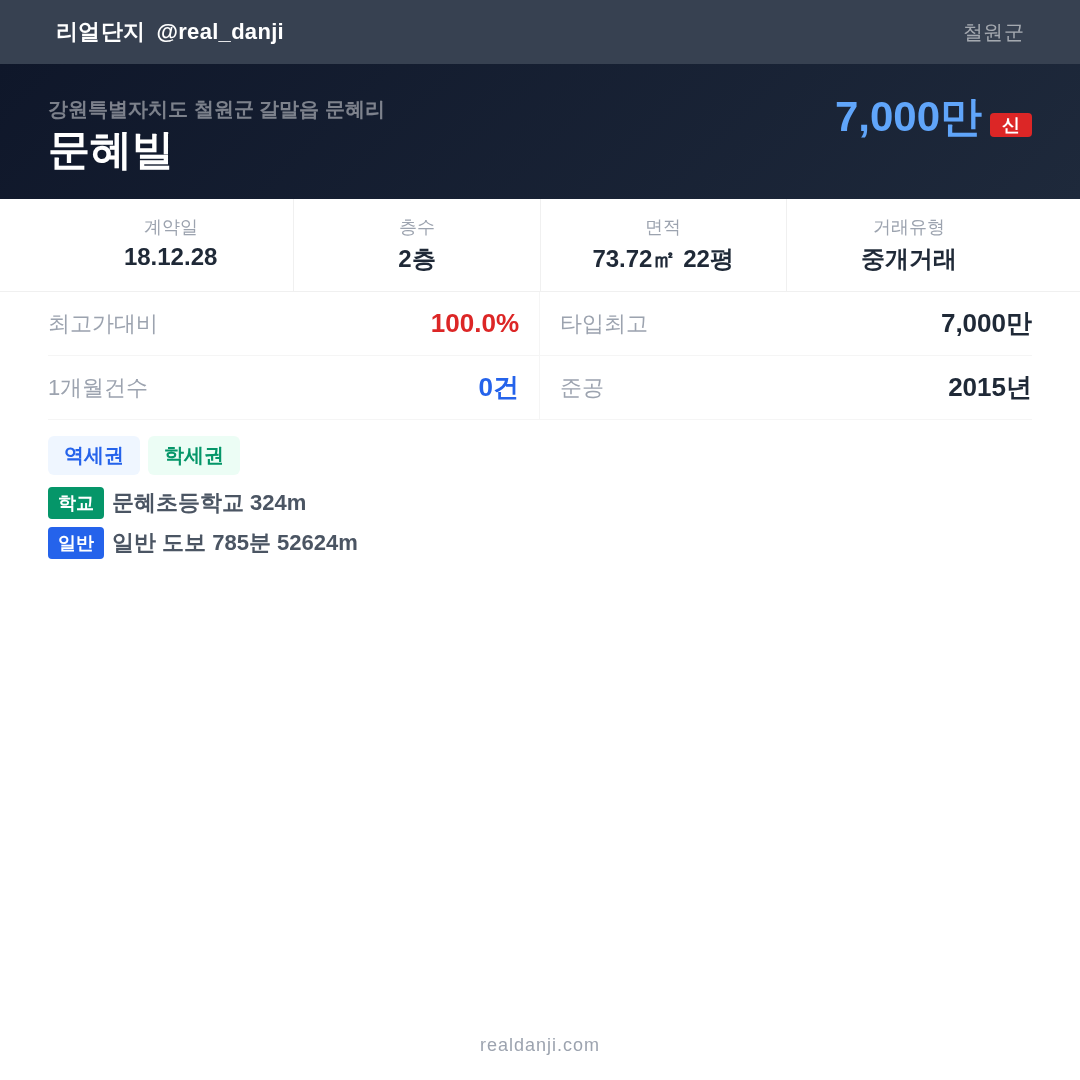 리얼단지 @real_danji

철원군

강원특별자치도 철원군 갈말읍 문혜리

문혜빌

7,000만 신

| 계약일 | 층수 | 면적 | 거래유형 |
|---|---|---|---|
| 18.12.28 | 2층 | 73.72㎡ 22평 | 중개거래 |

| 최고가대비 | 100.0% | 타입최고 | 7,000만 |
|---|---|---|---|
| 1개월건수 | 0건 | 준공 | 2015년 |

역세권 학세권

학교 문혜초등학교 324m

일반 일반 도보 785분 52624m

realdanji.com