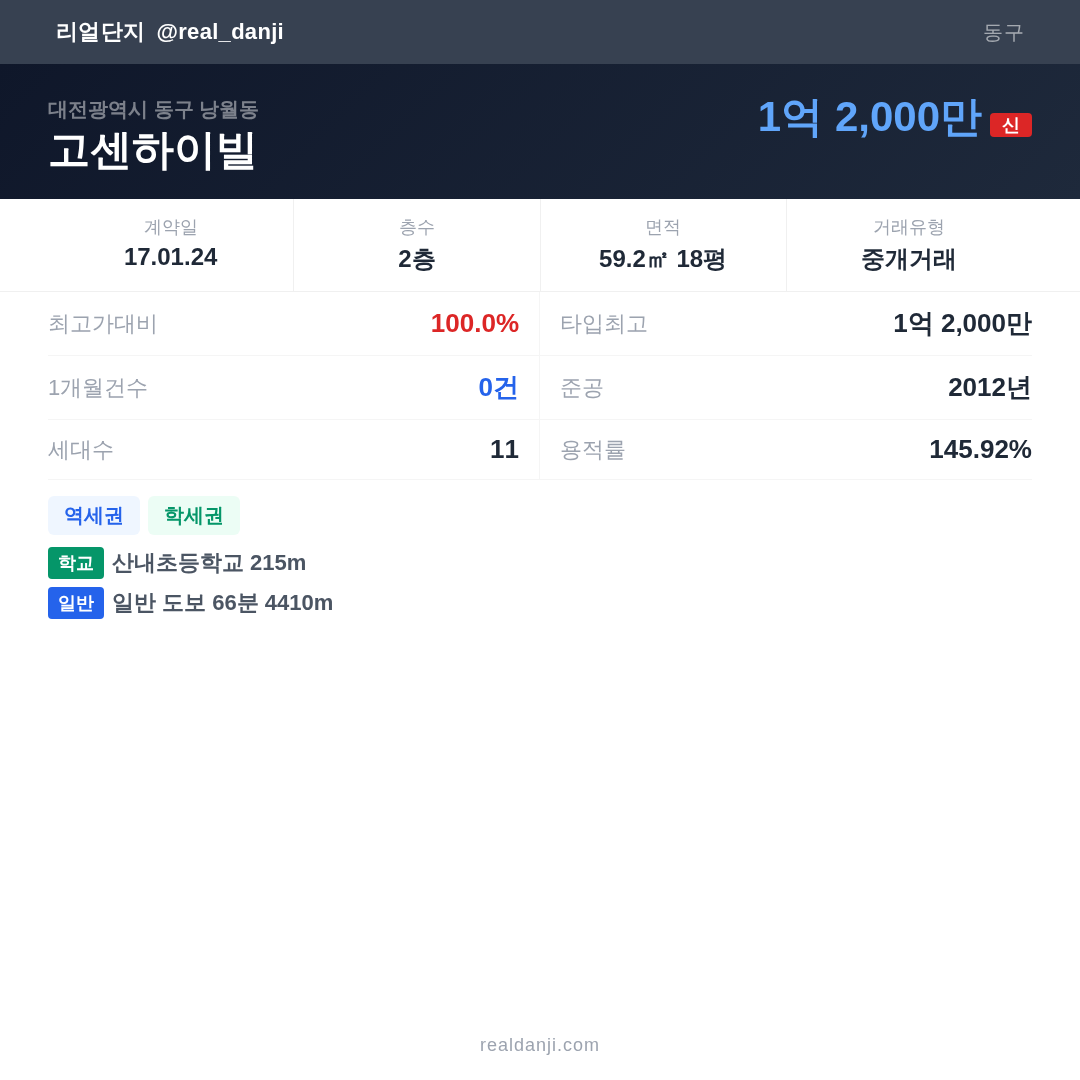 리얼단지 @real_danji

동구

대전광역시 동구 낭월동

고센하이빌

1억 2,000만 신

| 계약일 | 층수 | 면적 | 거래유형 |
|---|---|---|---|
| 17.01.24 | 2층 | 59.2㎡ 18평 | 중개거래 |

| 최고가대비 | 100.0% | 타입최고 | 1억 2,000만 |
|---|---|---|---|
| 1개월건수 | 0건 | 준공 | 2012년 |
| 세대수 | 11 | 용적률 | 145.92% |

역세권 학세권

학교 산내초등학교 215m

일반 일반 도보 66분 4410m

realdanji.com