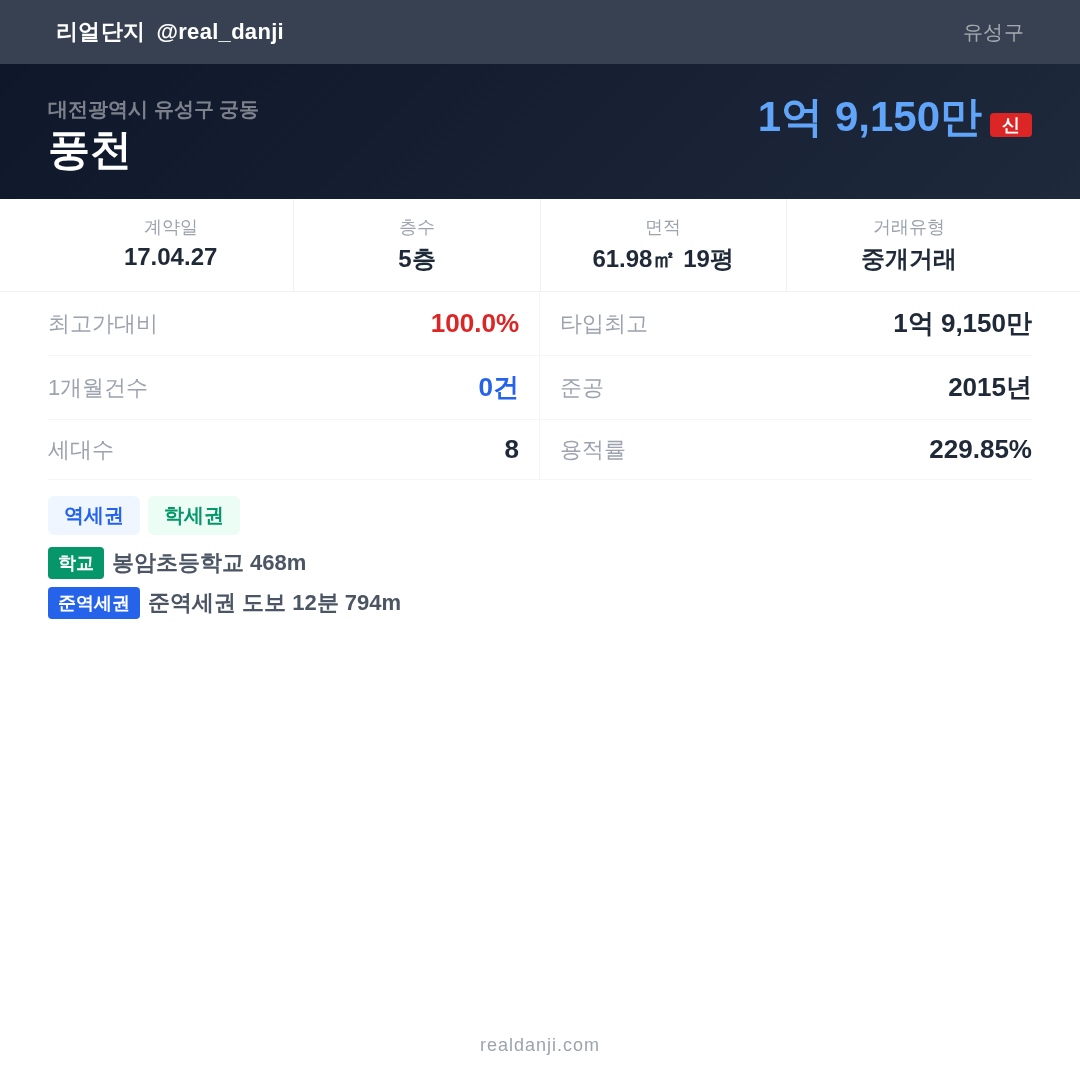 리얼단지 @real_danji
유성구

대전광역시 유성구 궁동
풍천
1억 9,150만 신

| 계약일 | 층수 | 면적 | 거래유형 |
|---|---|---|---|
| 17.04.27 | 5층 | 61.98㎡ 19평 | 중개거래 |

| 최고가대비 | 100.0% | 타입최고 | 1억 9,150만 |
|---|---|---|---|
| 1개월건수 | 0건 | 준공 | 2015년 |
| 세대수 | 8 | 용적률 | 229.85% |

역세권 학세권

학교 봉암초등학교 468m
준역세권 준역세권 도보 12분 794m

realdanji.com