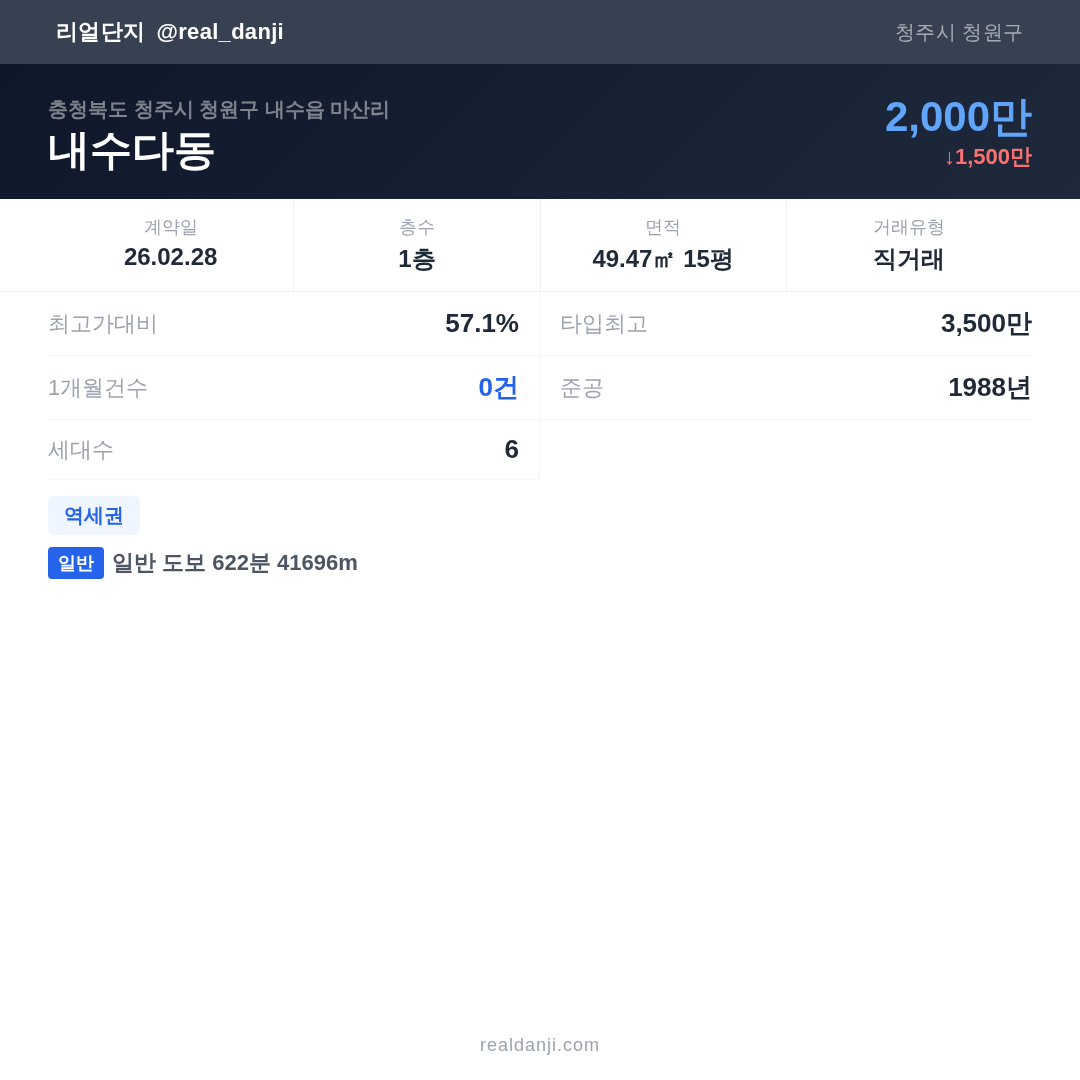 리얼단지 @real_danji

청주시 청원구

충청북도 청주시 청원구 내수읍 마산리
내수다동

2,000만
↓1,500만

| 계약일 | 층수 | 면적 | 거래유형 |
|---|---|---|---|
| 26.02.28 | 1층 | 49.47㎡ 15평 | 직거래 |

| 최고가대비 | 57.1% | 타입최고 | 3,500만 |
|---|---|---|---|
| 1개월건수 | 0건 | 준공 | 1988년 |
| 세대수 | 6 | | |

역세권

일반 일반 도보 622분 41696m

realdanji.com