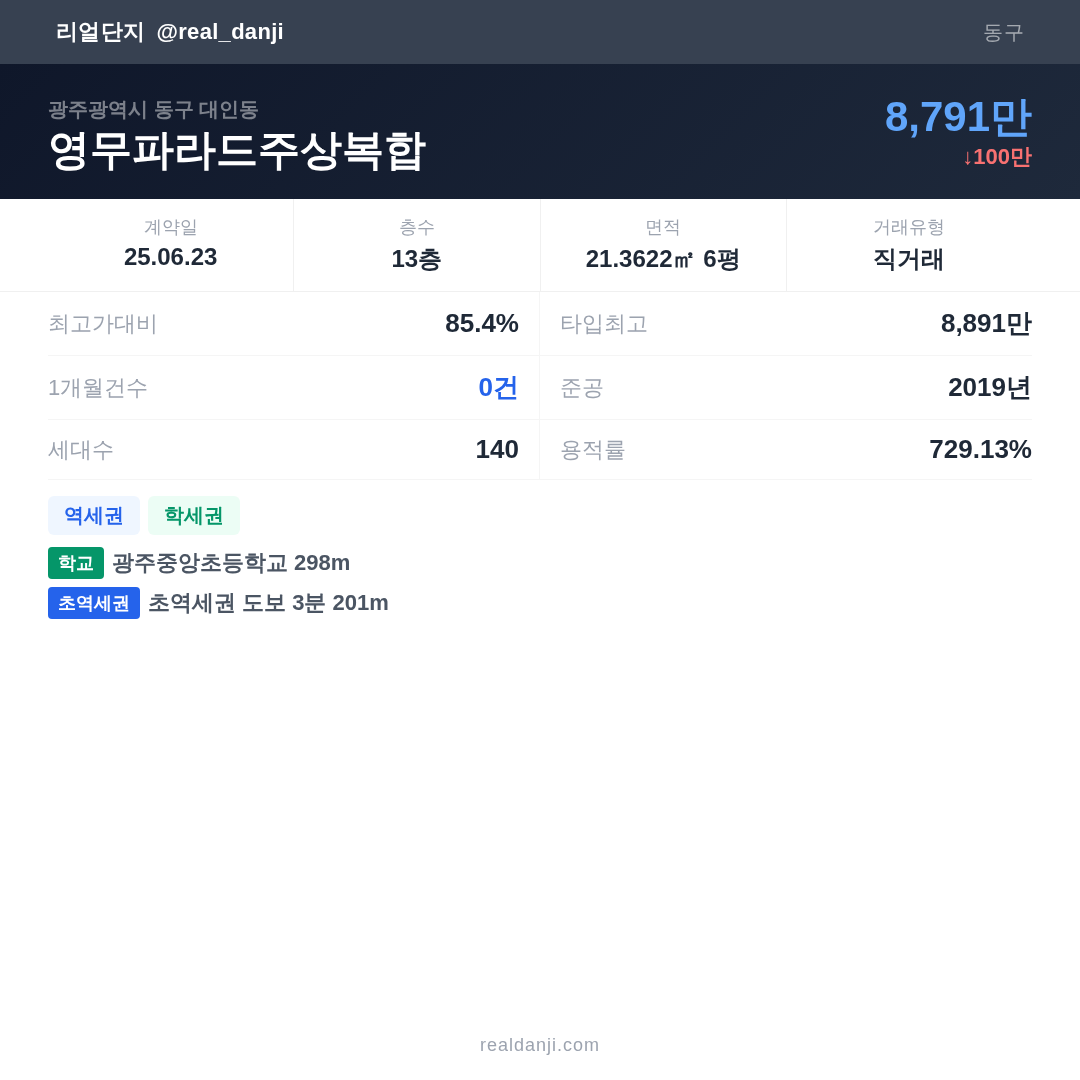 리얼단지 @real_danji

동구

광주광역시 동구 대인동
영무파라드주상복합

8,791만
↓100만

| 계약일 | 층수 | 면적 | 거래유형 |
|---|---|---|---|
| 25.06.23 | 13층 | 21.3622㎡ 6평 | 직거래 |

| 최고가대비 | 85.4% | 타입최고 | 8,891만 |
|---|---|---|---|
| 1개월건수 | 0건 | 준공 | 2019년 |
| 세대수 | 140 | 용적률 | 729.13% |

역세권 학세권

학교 광주중앙초등학교 298m

초역세권 초역세권 도보 3분 201m

realdanji.com